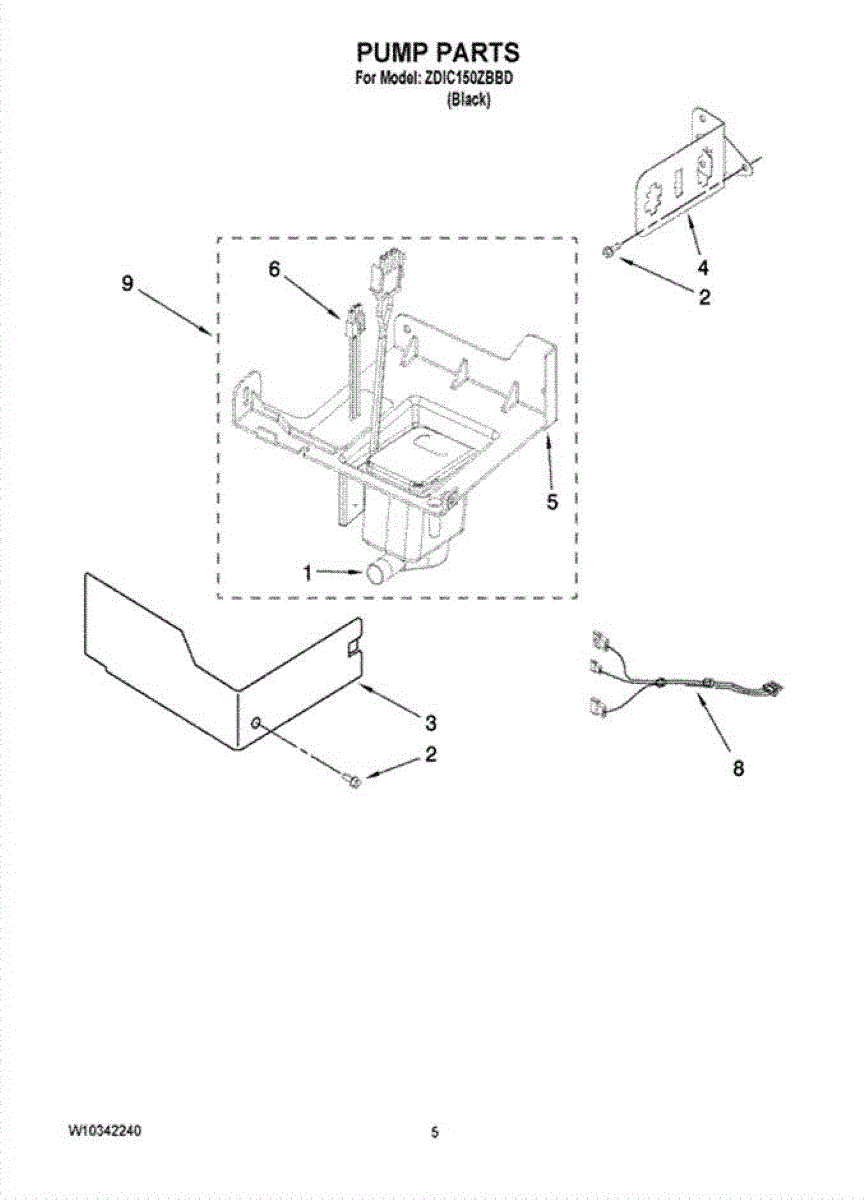 PUMP PARTS
For Model: ZDIC150ZBBD
(Black)

4
2
9
6
5
1
3
2
8

W10342240
5