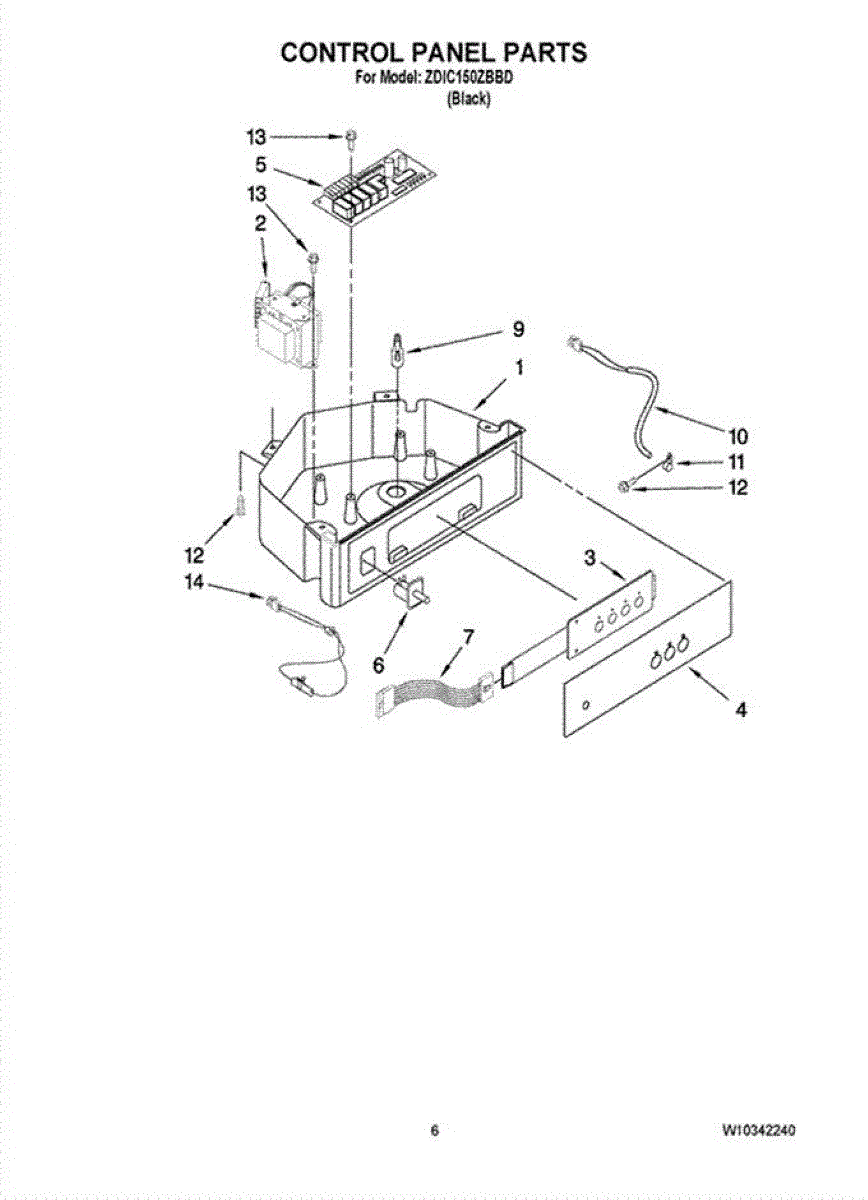 CONTROL PANEL PARTS
For Model: ZDIC150ZBBD
(Black)

13
5
13
2
9
1
10
11
12
12
14
3
6
7
4

6

W10342240