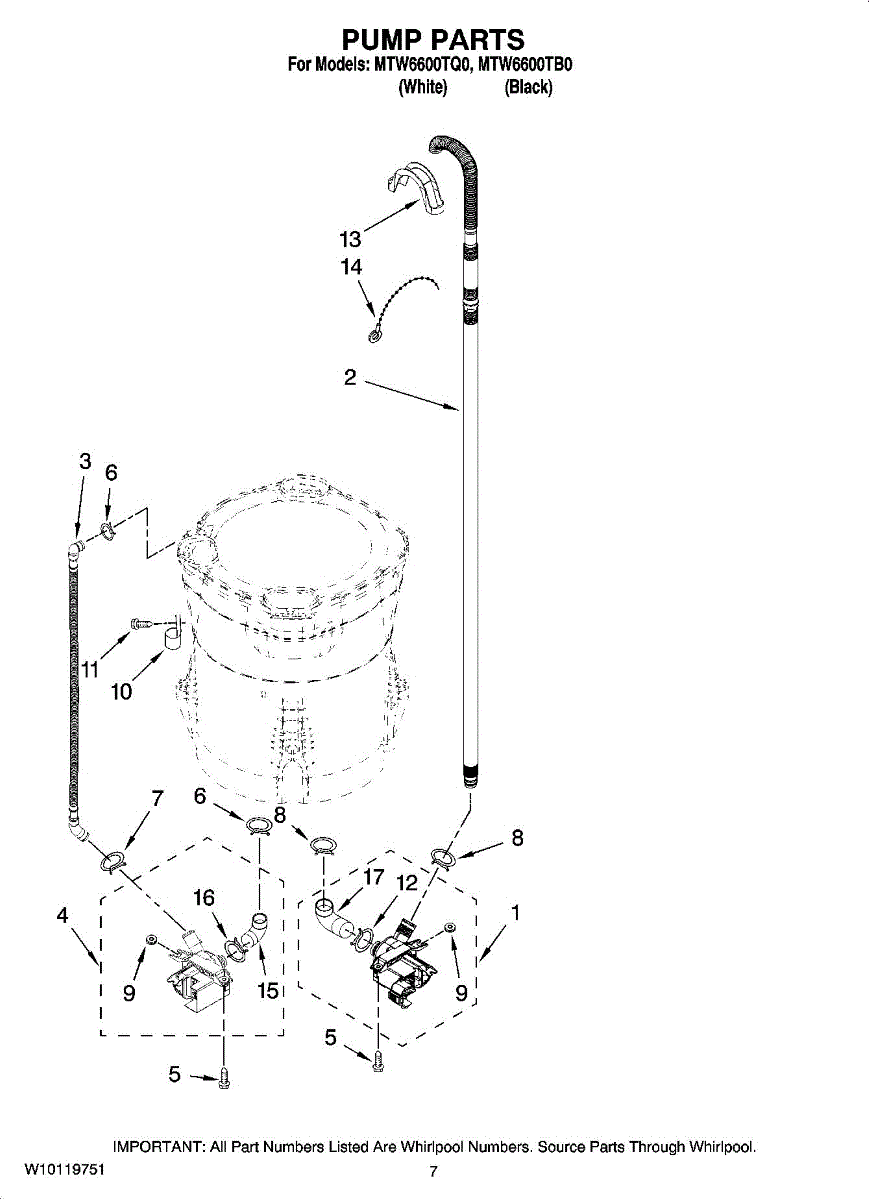 PUMP PARTS
For Models: MTW6600TQ0, MTW6600TB0
(White) (Black)

13
14
2
3
6
11
10
7
6
8
8
17
12
16
4
1
9
15
9
5
5

IMPORTANT: All Part Numbers Listed Are Whirlpool Numbers. Source Parts Through Whirlpool.
W10119751
7