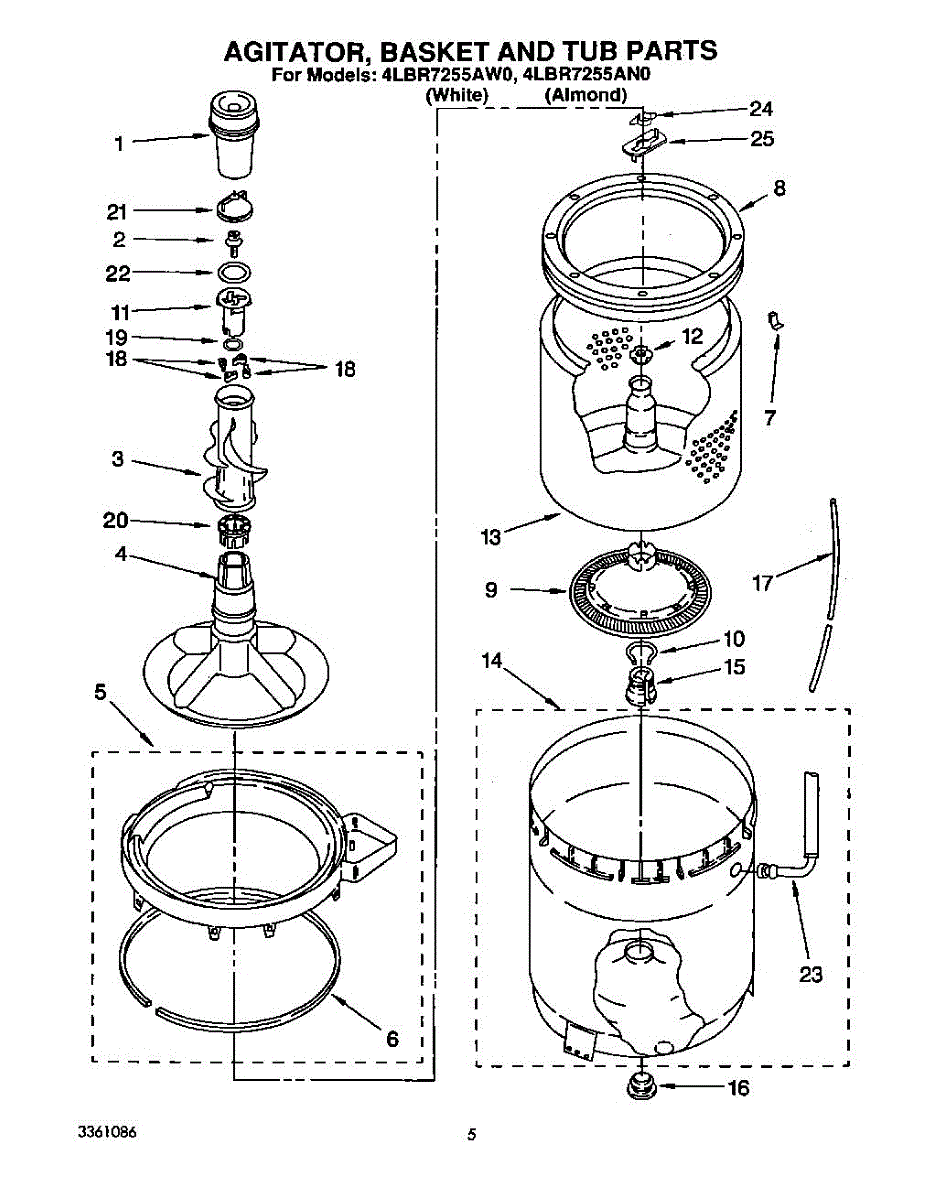 AGITATOR, BASKET AND TUB PARTS
For Models: 4LBR7255AW0, 4LBR7255AN0
(White) (Almond)

1
21
2
22
11
19
18
18
3
20
4
5
6
24
25
8
12
7
13
9
17
10
15
14
23
16

3361086

5