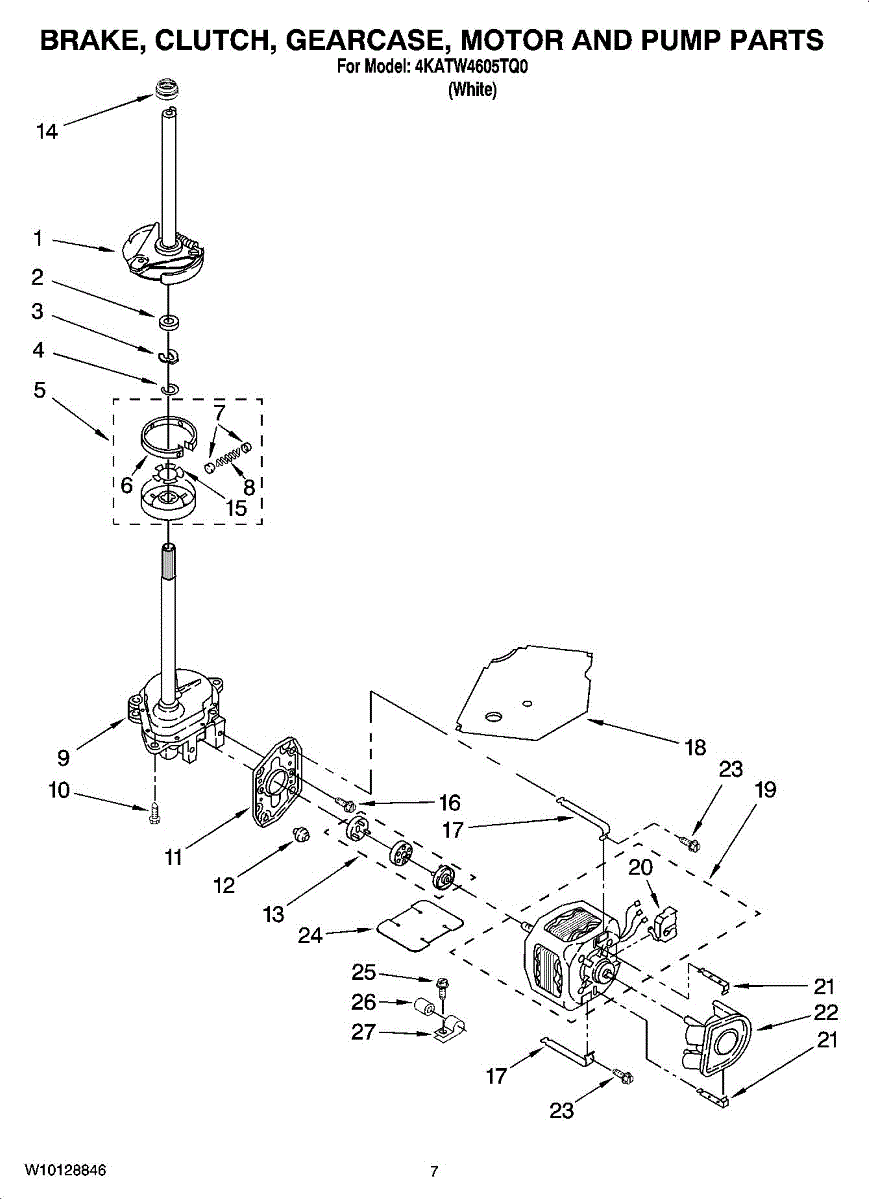 BRAKE, CLUTCH, GEARCASE, MOTOR AND PUMP PARTS
For Model: 4KATW4605TQ0
(White)

14
1
2
3
4
5
7
6
8
15
9
10
11
12
13
16
17
18
23
19
20
24
25
26
27
21
22
21
17
23

W10128846
7