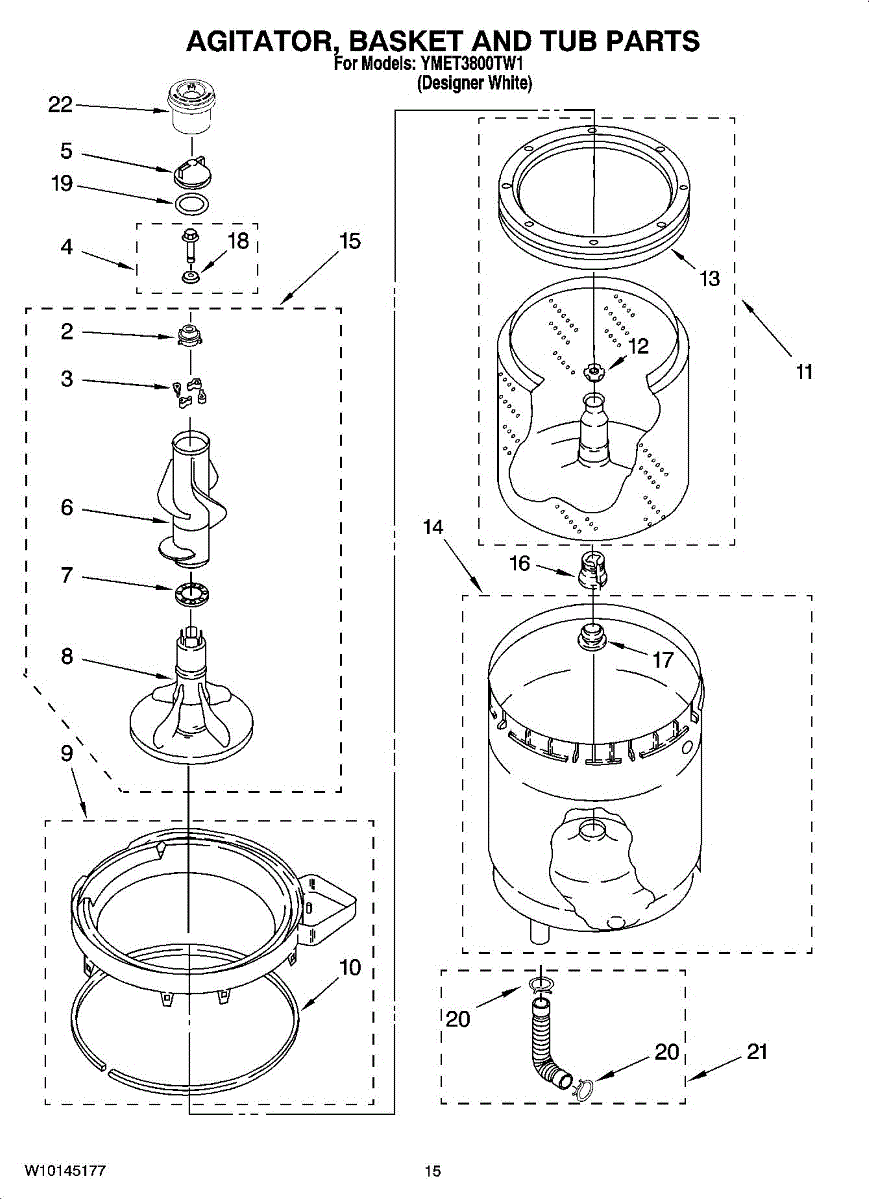 AGITATOR, BASKET AND TUB PARTS
For Models: YMET3800TW1
(Designer White)

22
5
19
4
18
15
2
3
6
7
8
9
10
13
12
11
14
16
17
20
20
21

W10145177
15