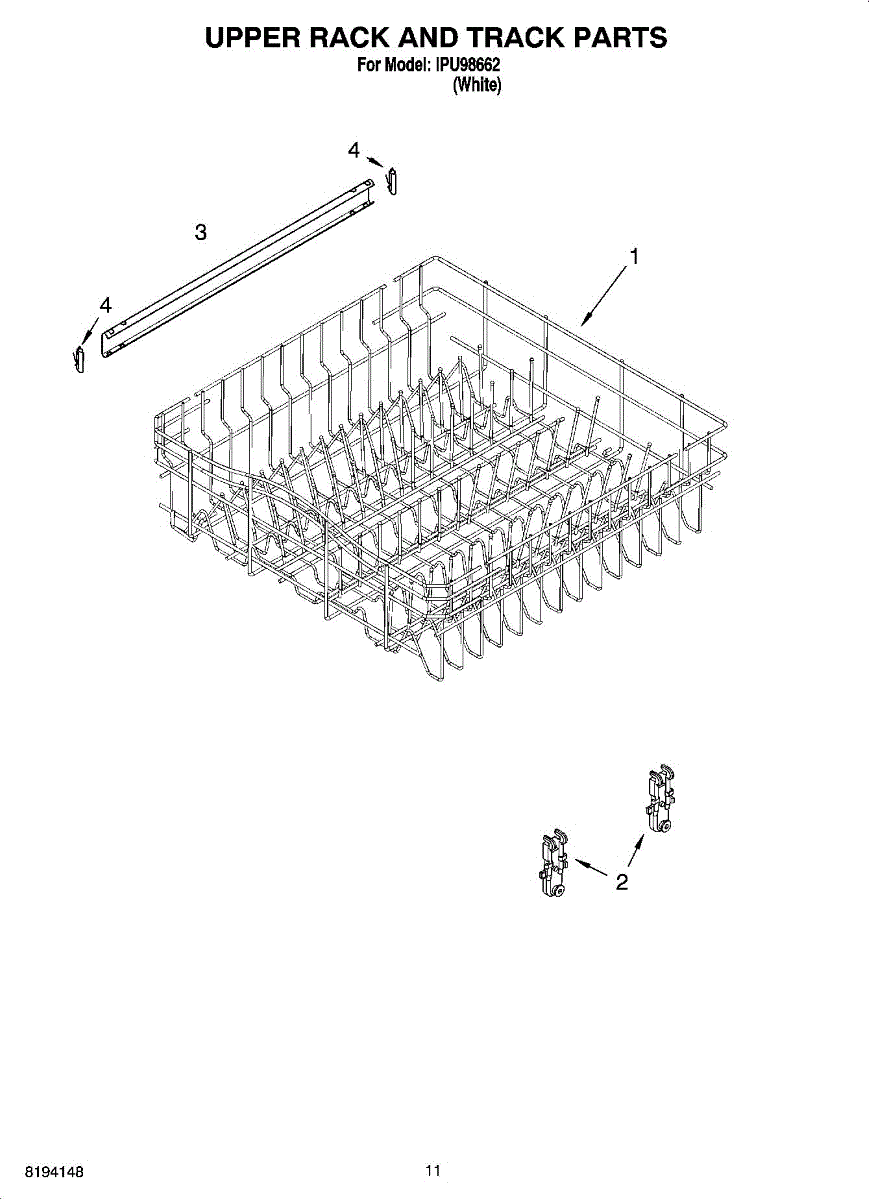 UPPER RACK AND TRACK PARTS
For Model: IPU98662
(White)

4

3

1

4

2

8194148

11