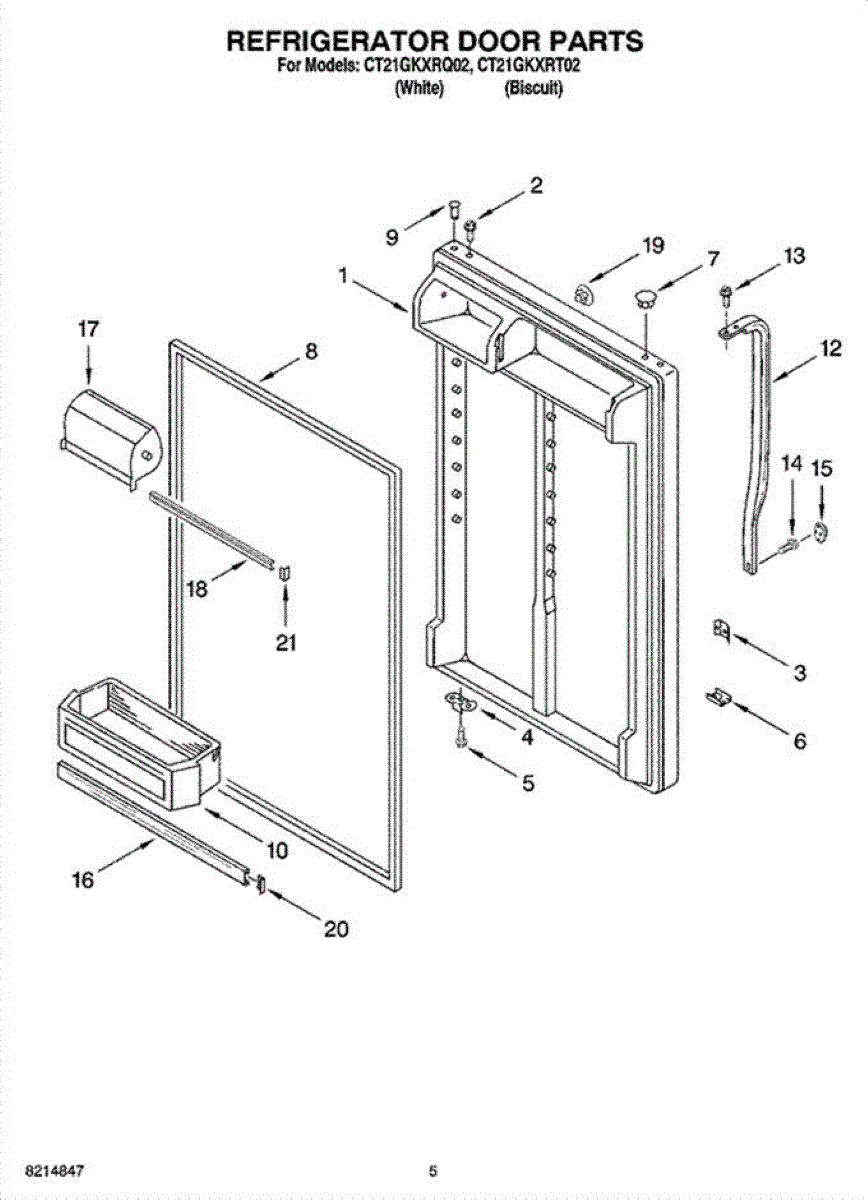 REFRIGERATOR DOOR PARTS
For Models: CT21GKXRQ02, CT21GKXRT02
(White) (Biscuit)

2
9
19
7
13
1
17
8
12
14
15
18
21
3
4
6
5
10
16
20

8214847

5