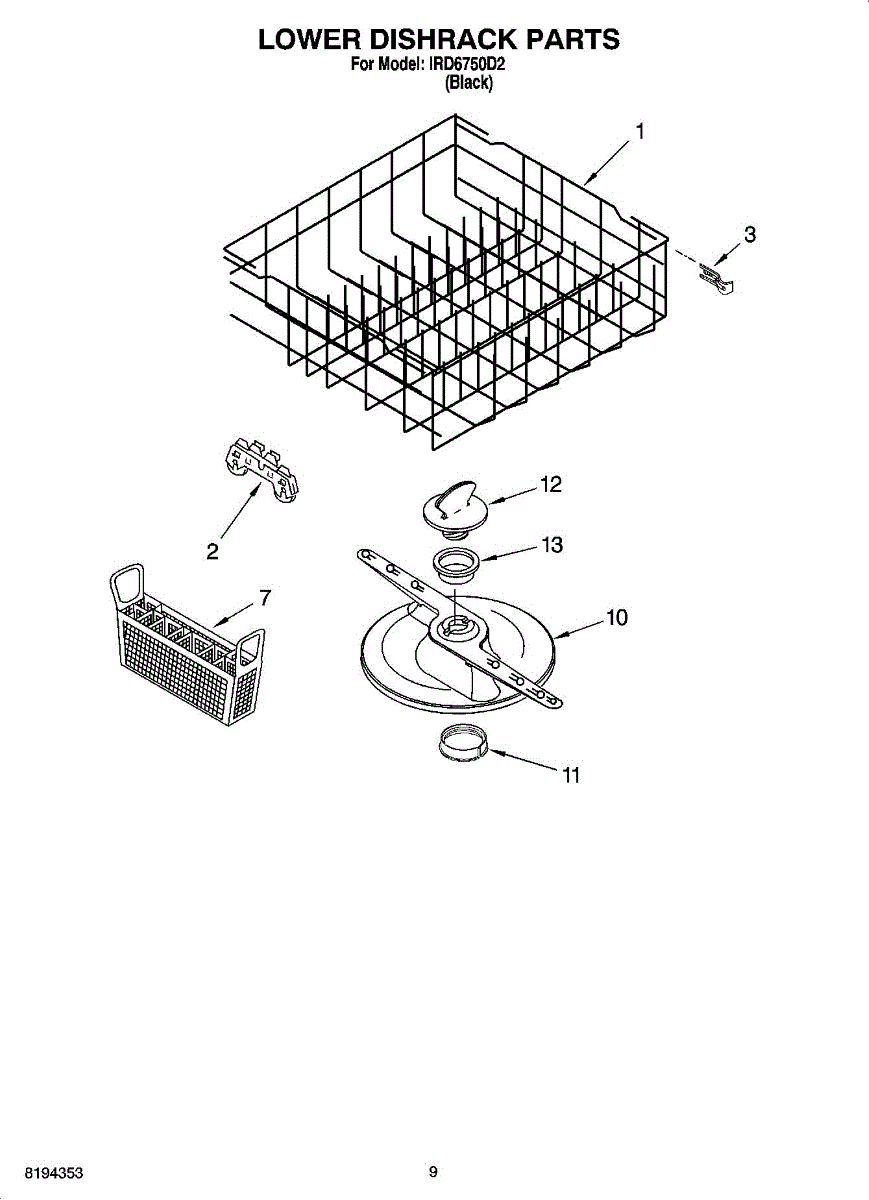 LOWER DISHRACK PARTS
For Model: IRD6750D2
(Black)

1
3
2
12
13
7
10
11

8194353
9