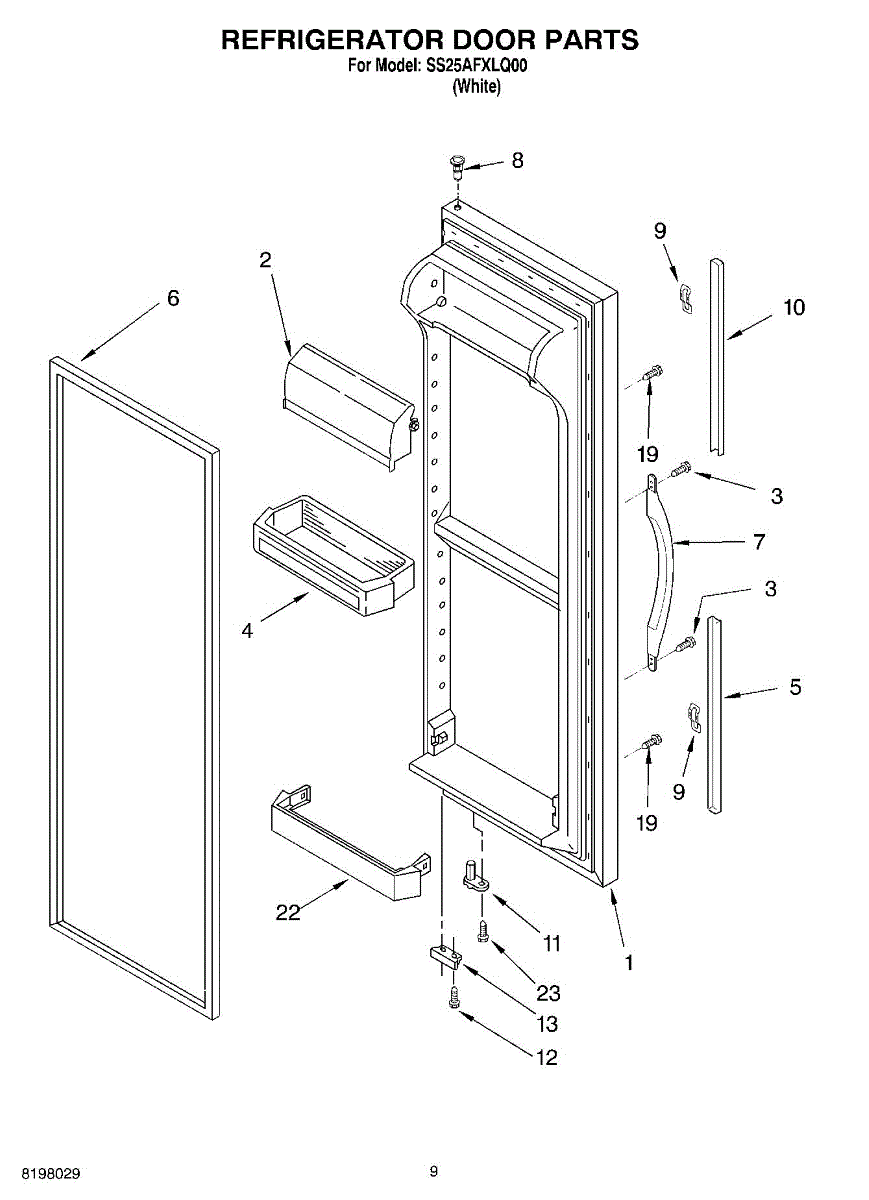 REFRIGERATOR DOOR PARTS
For Model: SS25AFXLQ00
(White)

8
9
2
6
10
19
3
7
3
4
5
9
19
22
11
1
23
13
12

8198029
9