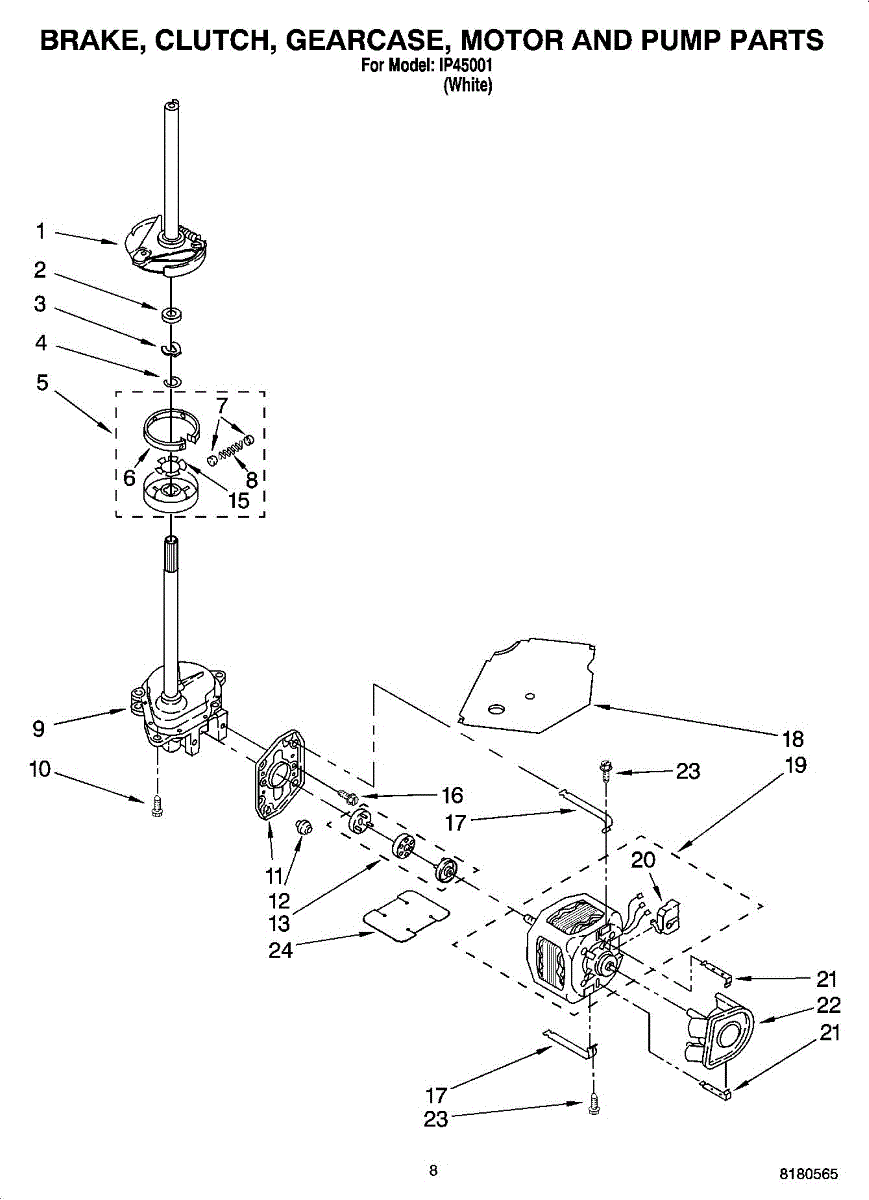 BRAKE, CLUTCH, GEARCASE, MOTOR AND PUMP PARTS
For Model: IP45001
(White)

1
2
3
4
5
7
6
8
15
9
10
18
23
19
16
17
20
11
12
13
24
21
22
21
17
23

8

8180565