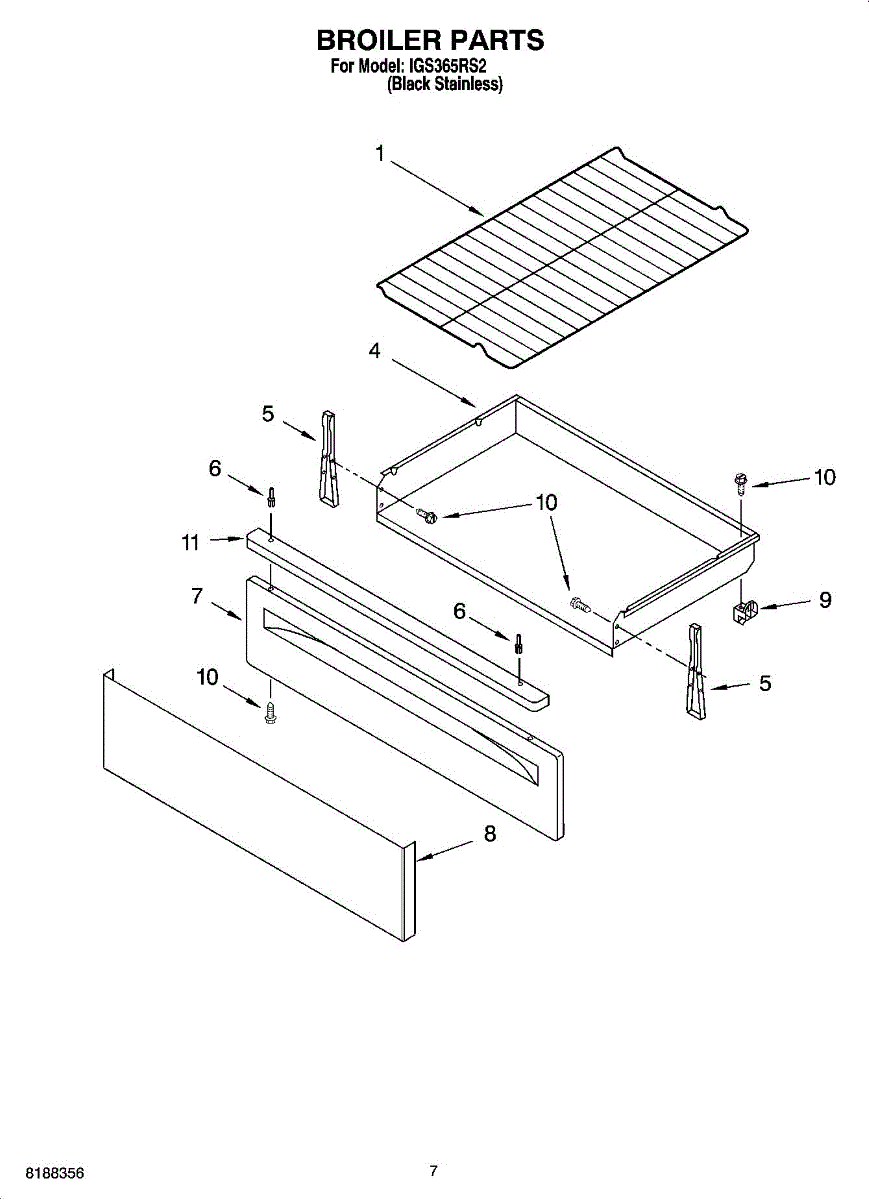 BROILER PARTS
For Model: IGS365RS2
(Black Stainless)

1
4
5
6
10
10
11
7
6
9
10
5
8

8188356
7