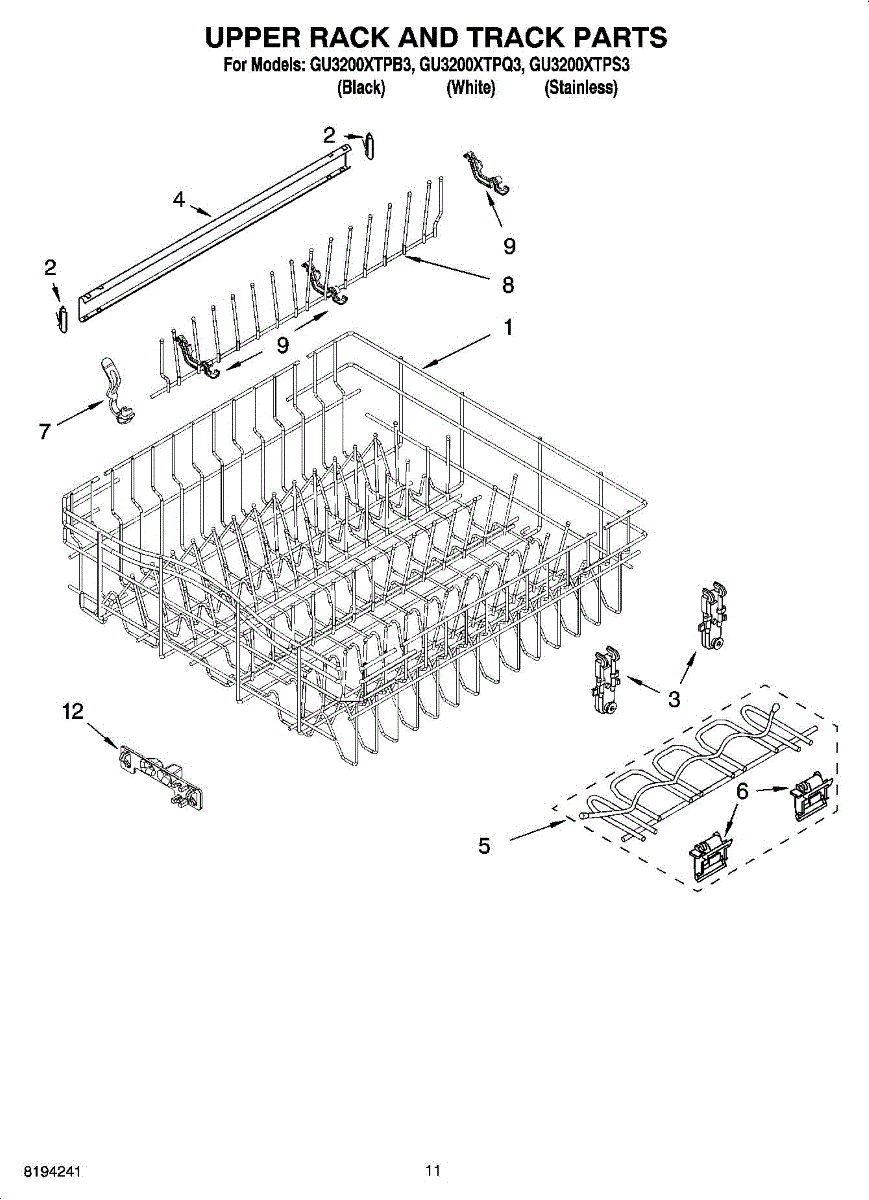 UPPER RACK AND TRACK PARTS
For Models: GU3200XTPB3, GU3200XTPQ3, GU3200XTPS3
(Black) (White) (Stainless)

2
4
9
2
8
1
9
7
12
3
6
5

8194241
11