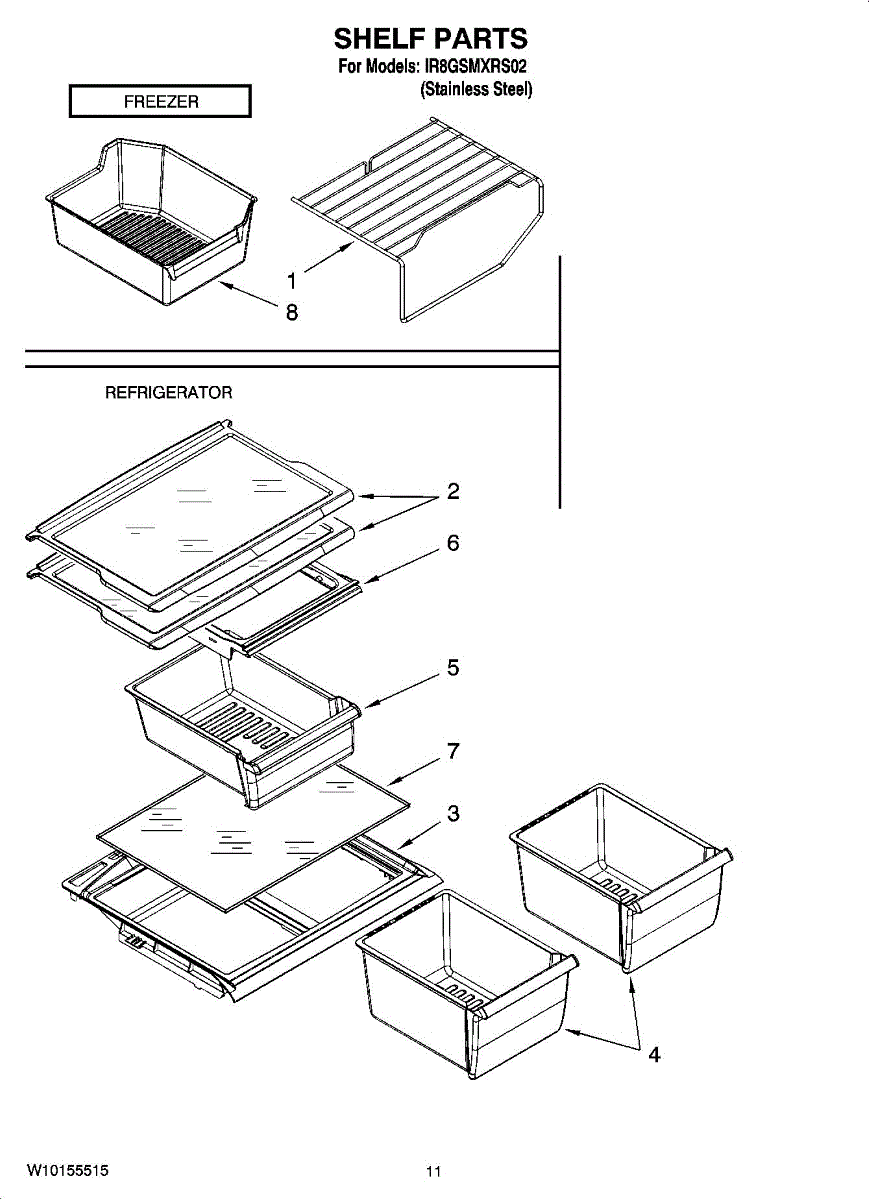 SHELF PARTS
For Models: IR8GSMXRS02
(Stainless Steel)

FREEZER

1

8

REFRIGERATOR

2

6

5

7

3

4

W10155515

11