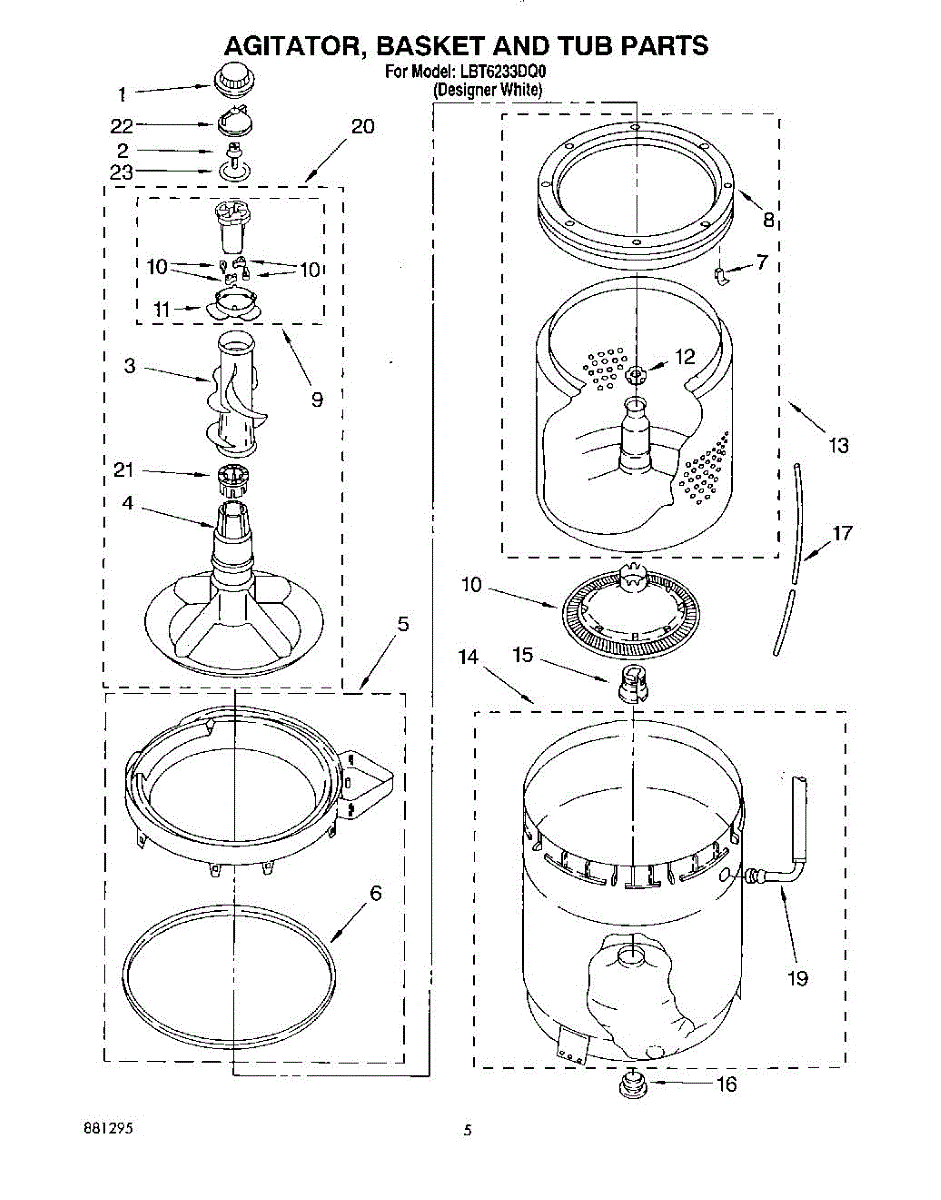 AGITATOR, BASKET AND TUB PARTS
For Model: LBT6233DQ0
(Designer White)

1
22
2
23
20
10
10
11
9
3
21
4
5
6
8
7
12
13
17
10
14
15
19
16

881295

5