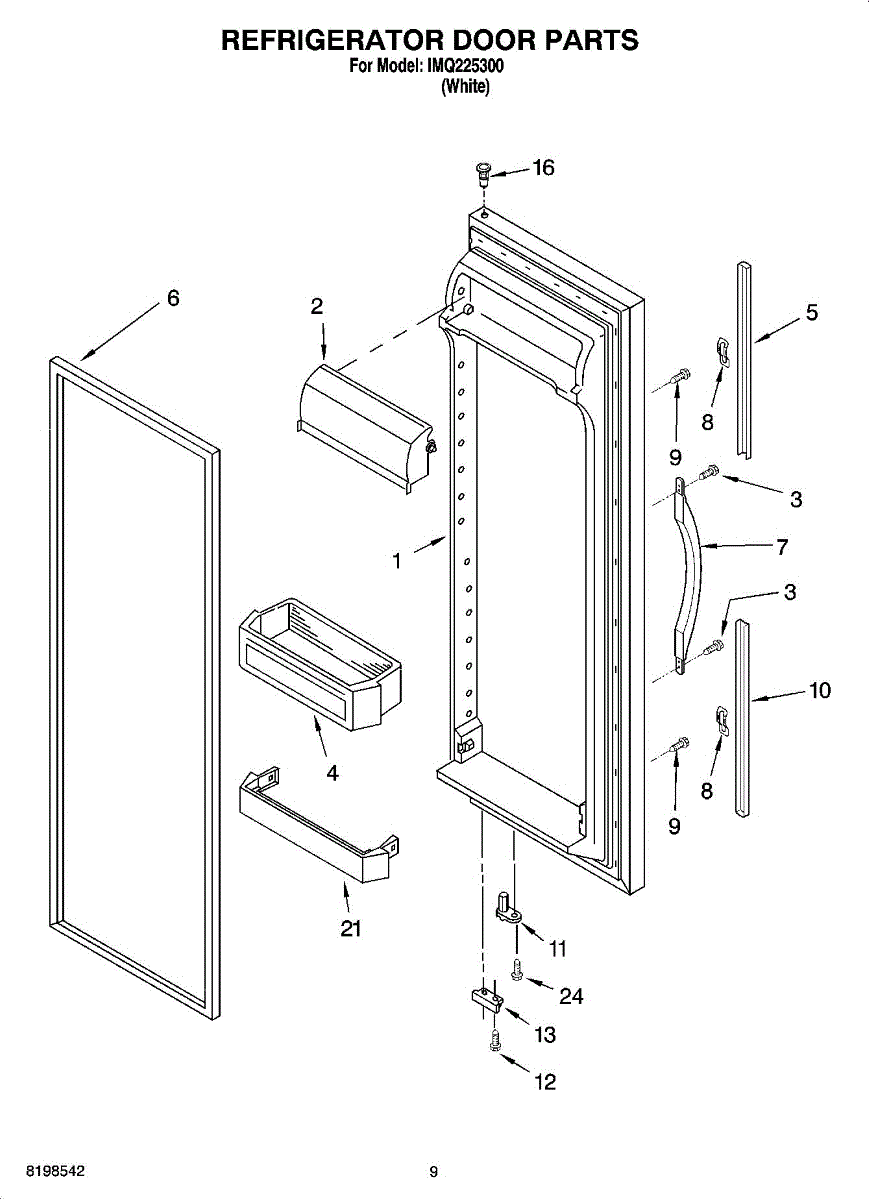 REFRIGERATOR DOOR PARTS
For Model: IMQ225300
(White)

16
6
2
5
8
9
3
1
7
3
10
4
8
9
21
11
24
13
12

8198542
9