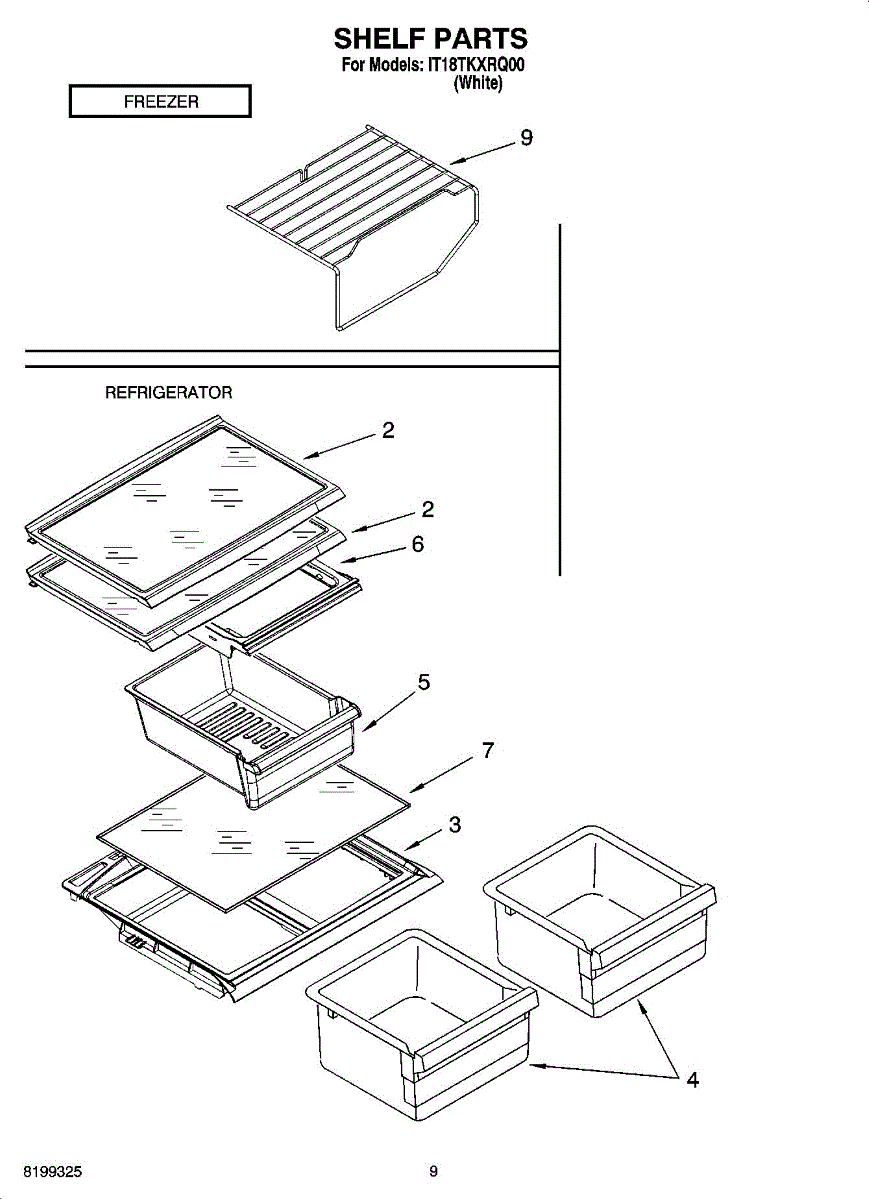 SHELF PARTS
For Models: IT18TKXRQ00
(White)

FREEZER

9

REFRIGERATOR

2

2

6

5

7

3

4

8199325

9