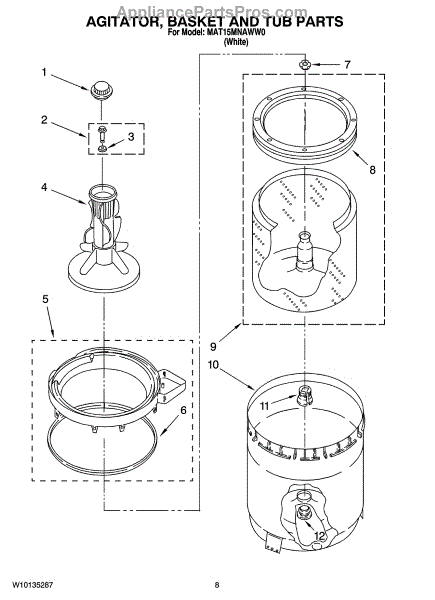 AppliancePartsPros.com
AGITATOR, BASKET AND TUB PARTS
For Model: MAT15MNAWW0
(White)

1
2
3
4
5
6
7
8
9
10
11
12

W10135287
8