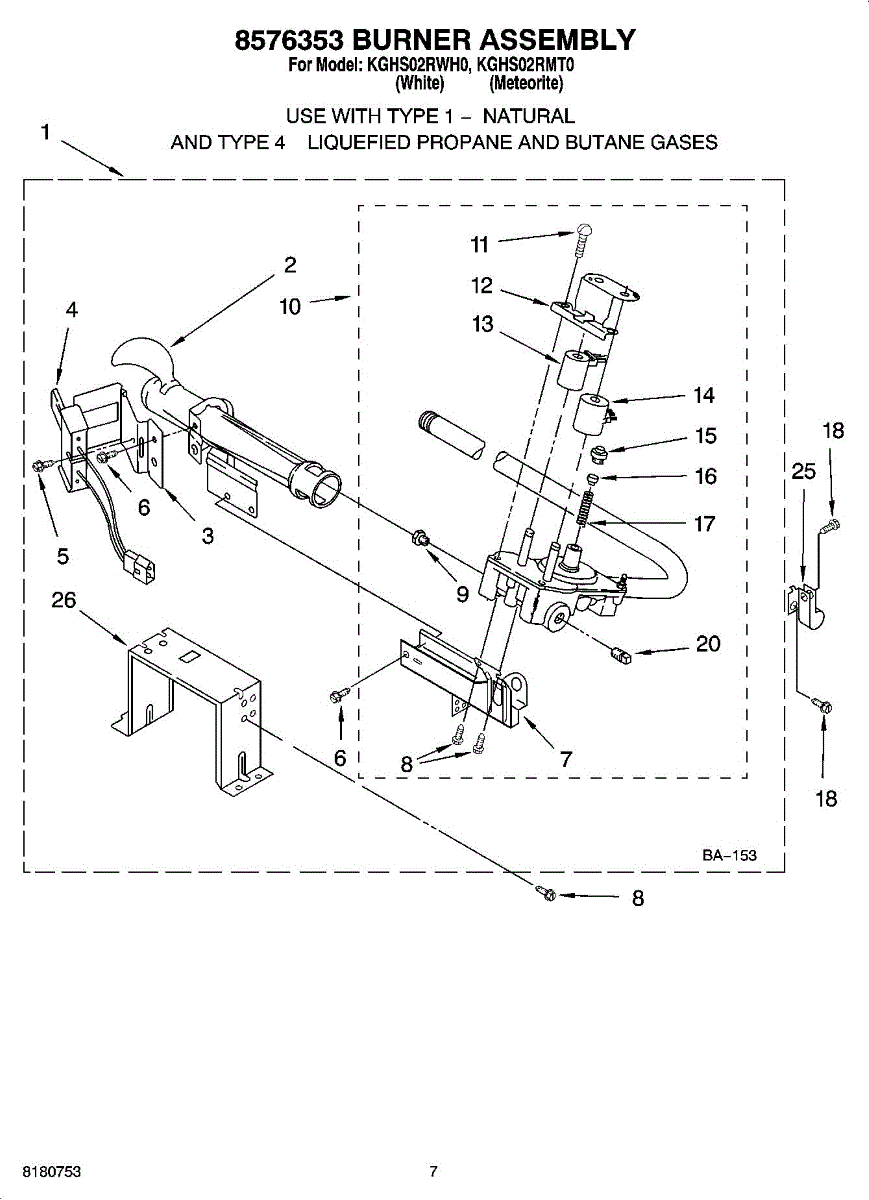 8576353 BURNER ASSEMBLY
For Model: KGHS02RWH0, KGHS02RMT0
(White) (Meteorite)

USE WITH TYPE 1 – NATURAL
AND TYPE 4 LIQUEFIED PROPANE AND BUTANE GASES

1
2
10
4
11
12
13
14
15
16
17
18
25
6
3
5
9
26
20
6
8
7
18
BA–153
8

8180753
7