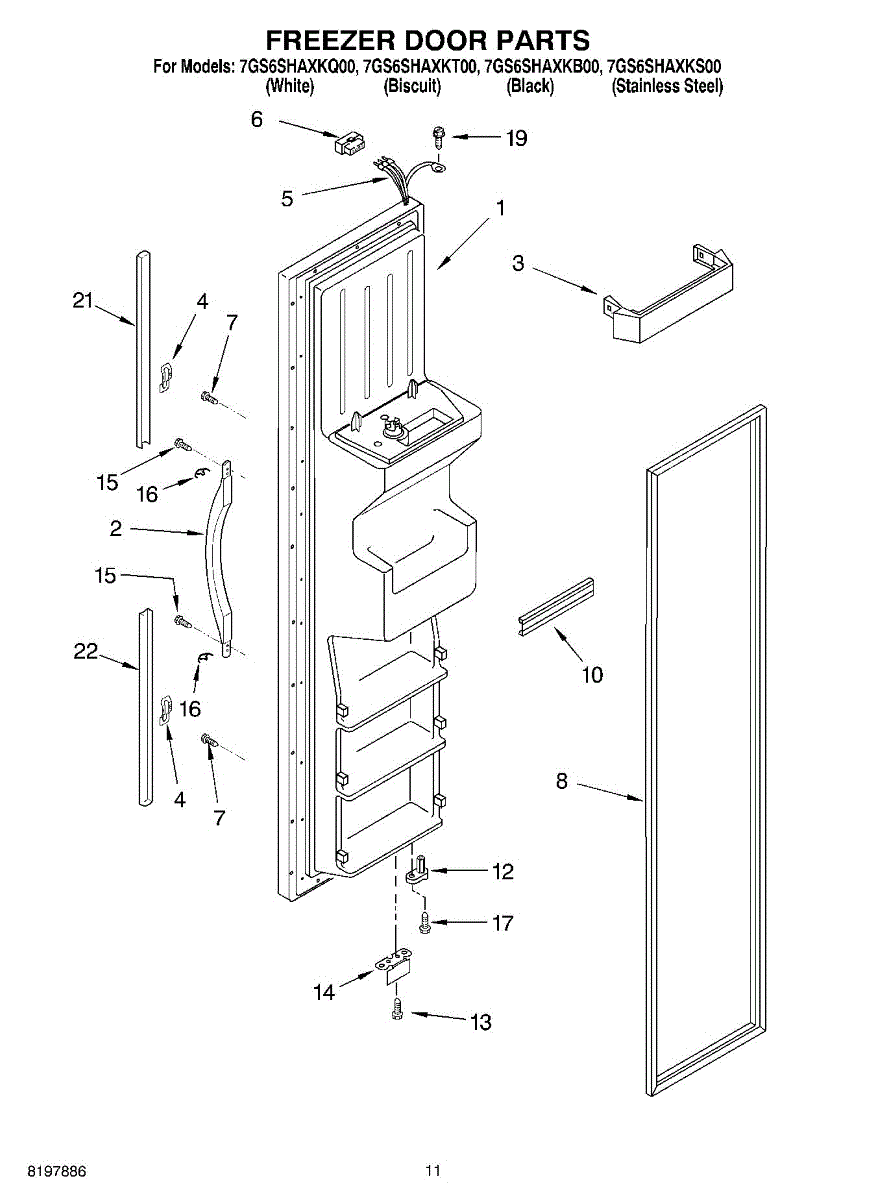 FREEZER DOOR PARTS
For Models: 7GS6SHAXKQ00, 7GS6SHAXKT00, 7GS6SHAXKB00, 7GS6SHAXKS00
(White) (Biscuit) (Black) (Stainless Steel)

6
19
5
1
3
21
4
7
15
16
2
15
22
16
4
7
10
8
12
17
14
13

8197886
11