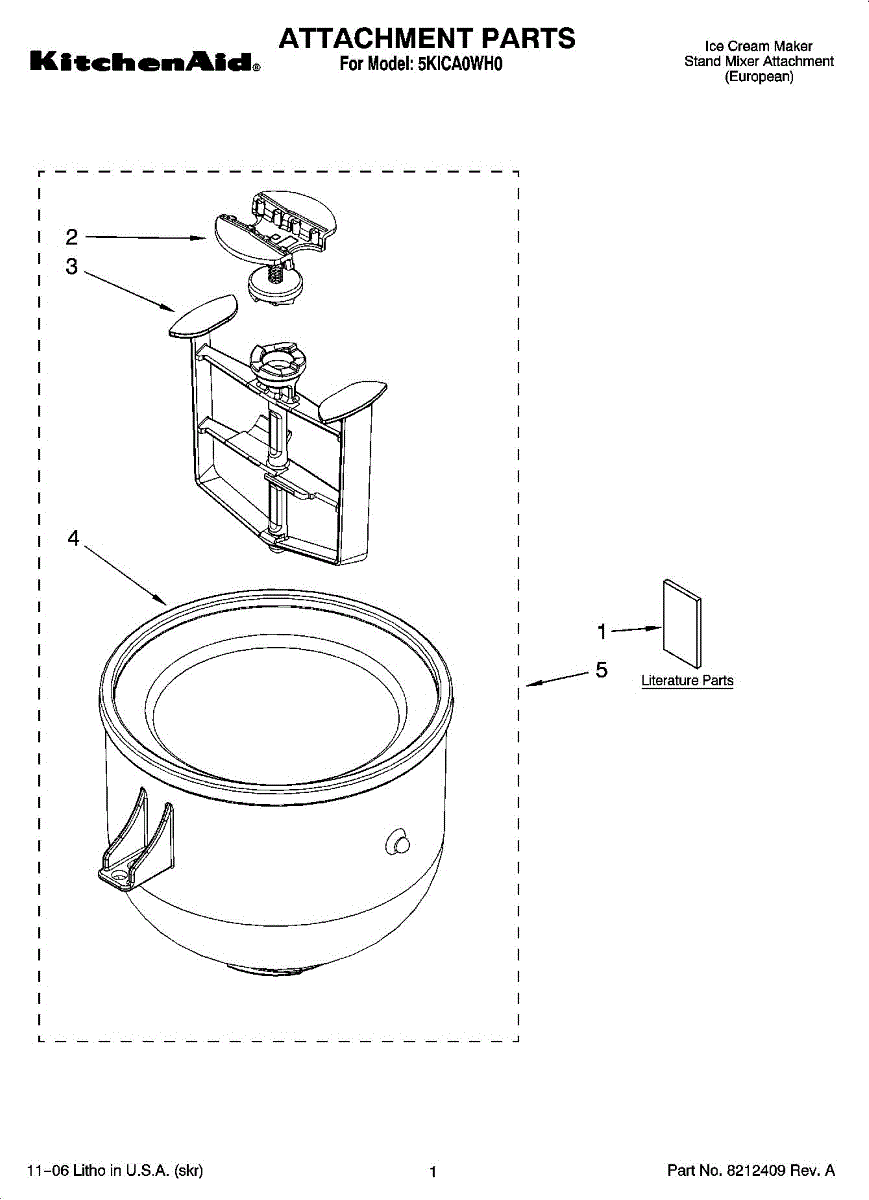 KitchenAid®

ATTACHMENT PARTS
For Model: 5KICA0WH0

Ice Cream Maker
Stand Mixer Attachment
(European)

2
3
4
1
5
Literature Parts

11–06 Litho in U.S.A. (skr)

1

Part No. 8212409 Rev. A