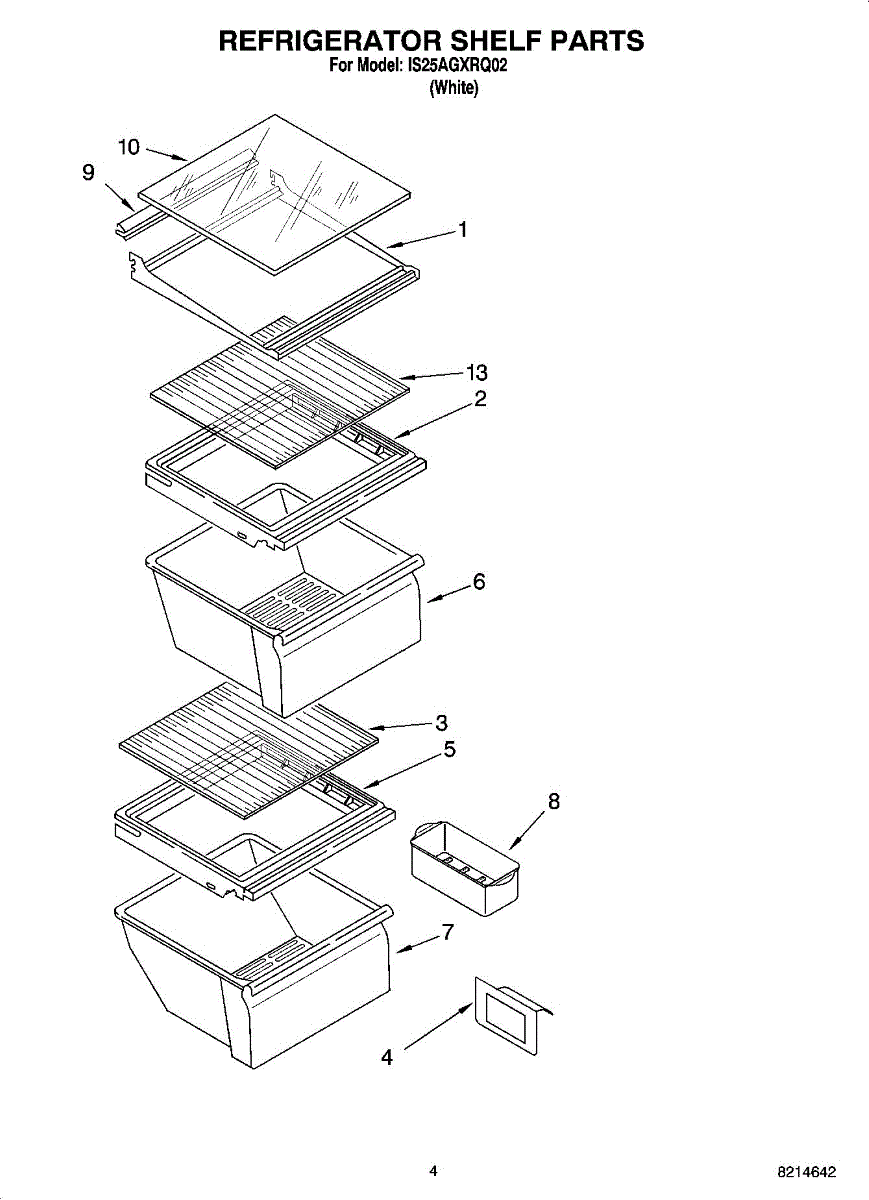 REFRIGERATOR SHELF PARTS
For Model: IS25AGXRQ02
(White)

10
9
1
13
2
6
3
5
8
7
4

4
8214642