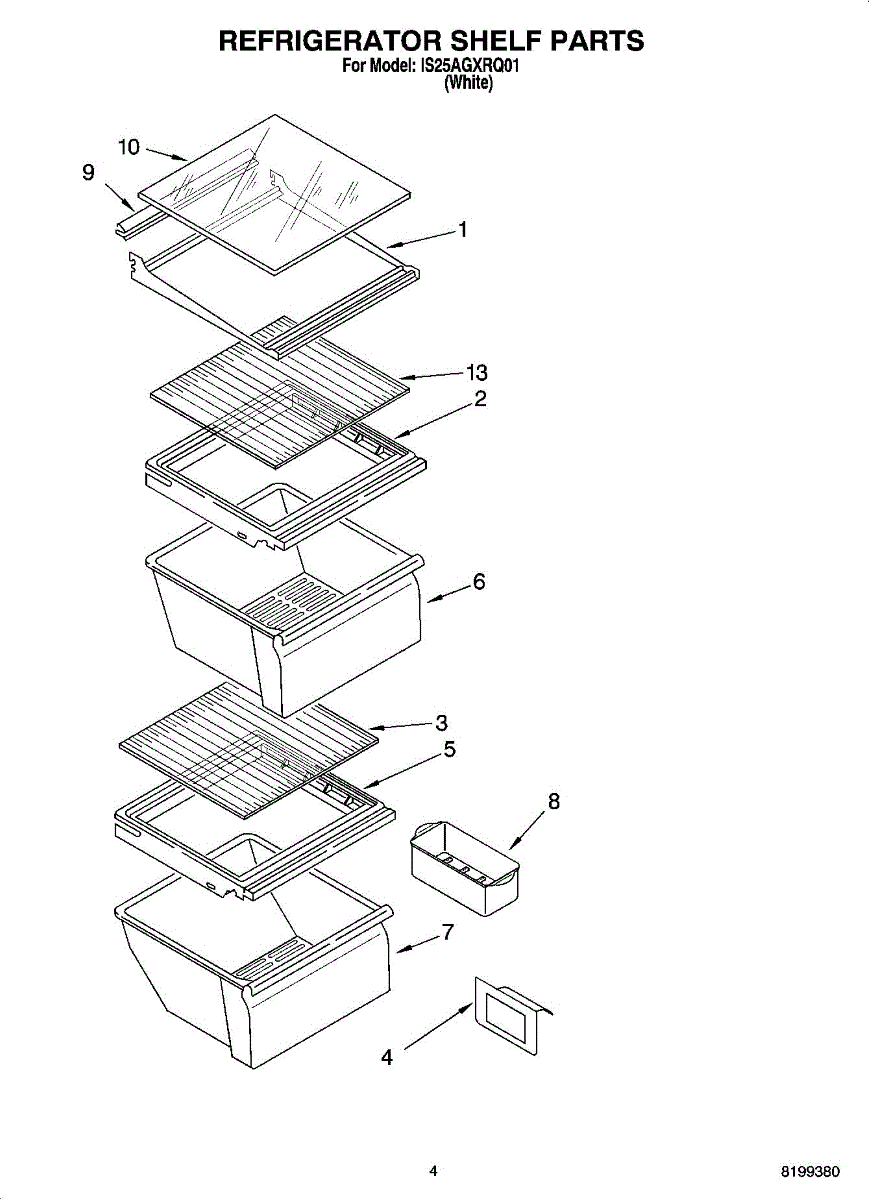 REFRIGERATOR SHELF PARTS
For Model: IS25AGXRQ01
(White)

10
9
1
13
2
6
3
5
8
7
4

4
8199380