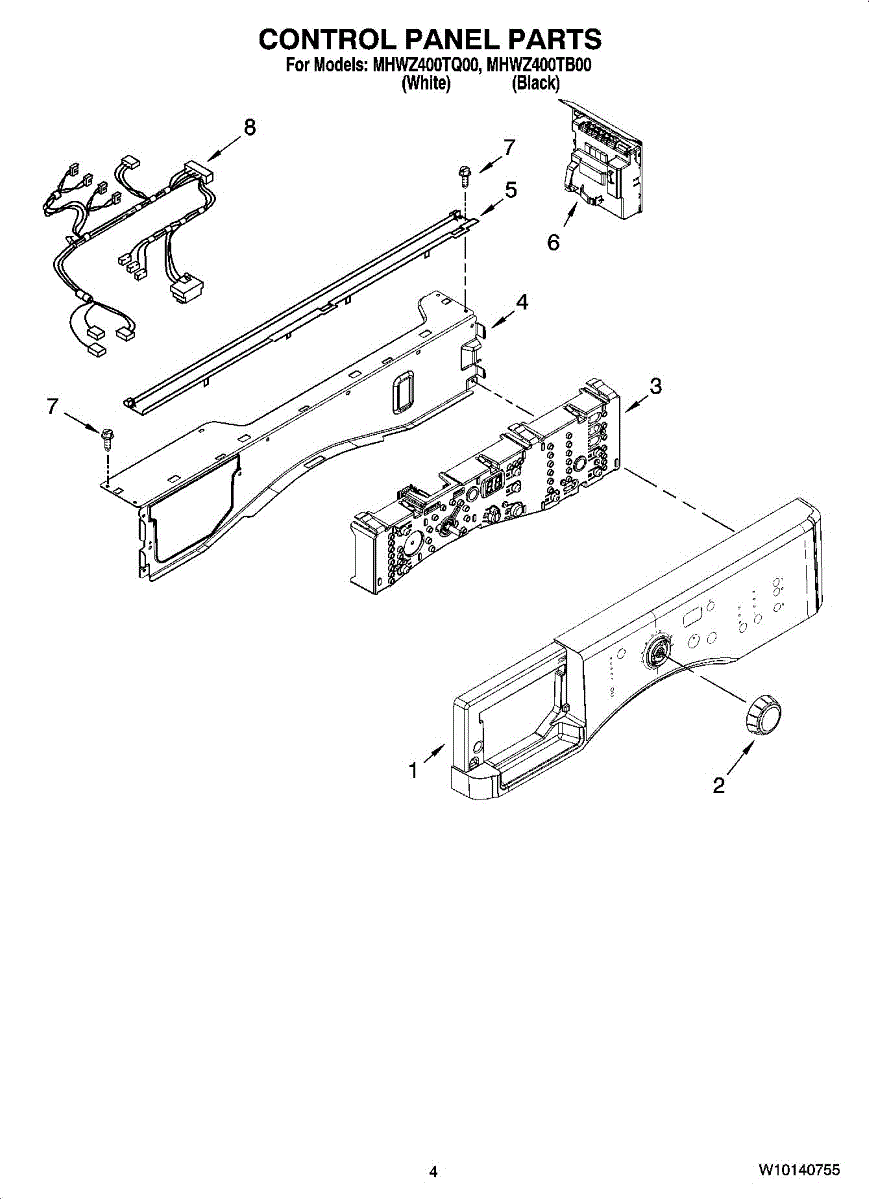 CONTROL PANEL PARTS
For Models: MHWZ400TQ00, MHWZ400TB00
(White) (Black)

8
7
5
6
4
7
3
1
2

4

W10140755