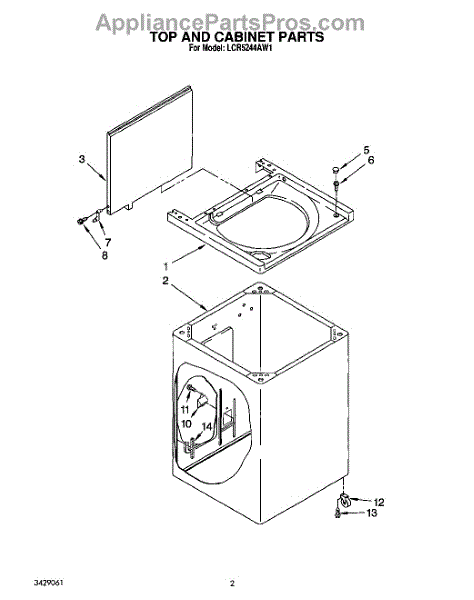 AppliancePartsPros.com
TOP AND CABINET PARTS
For Model: LCR5244AW1

3
5
6
7
8
1
2
11
10
14
12
13

3429061
2