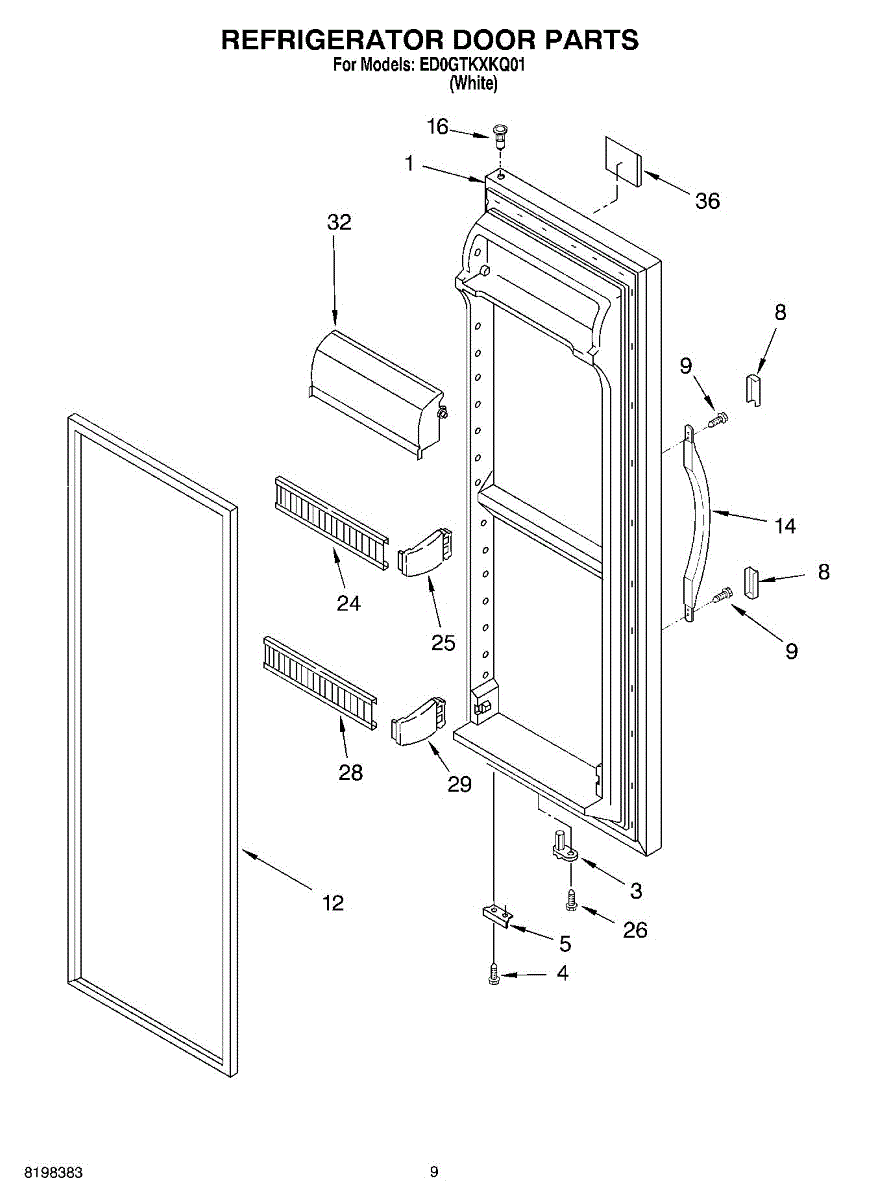 REFRIGERATOR DOOR PARTS
For Models: ED0GTKXKQ01
(White)

16
1
36
32
8
9
14
8
9
24
25
28
29
12
3
26
5
4

8198383
9