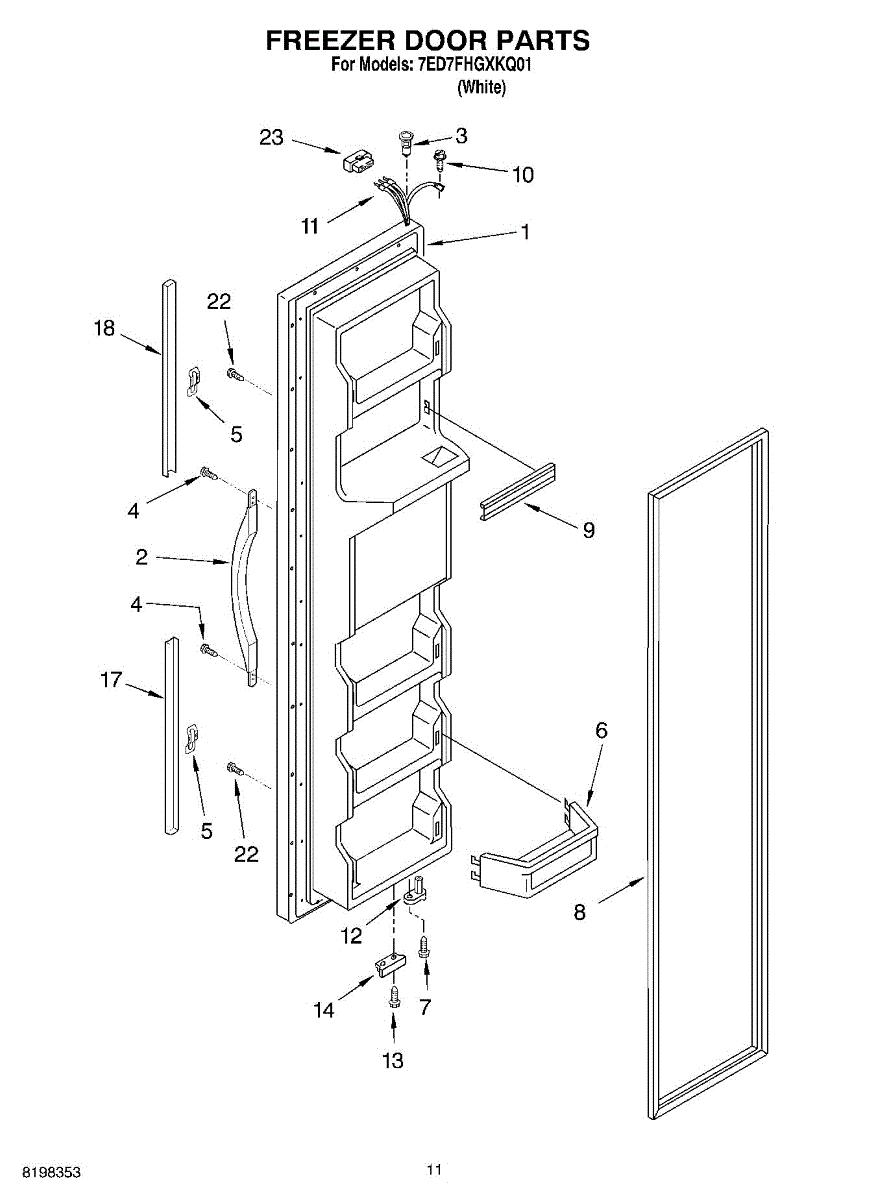 FREEZER DOOR PARTS
For Models: 7ED7FHGXKQ01
(White)

23
3
10
11
1
22
18
5
4
9
2
4
17
6
5
22
8
12
14
7
13

8198353
11