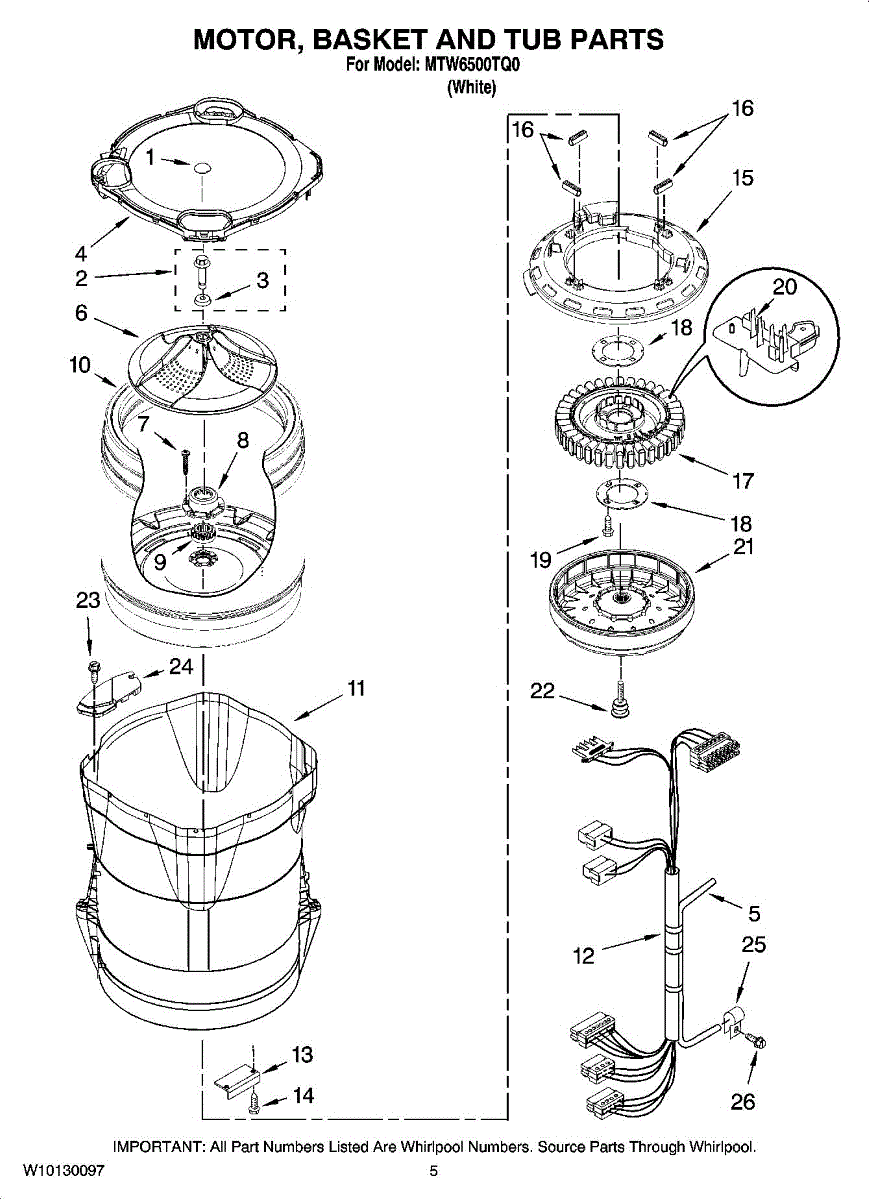 MOTOR, BASKET AND TUB PARTS
For Model: MTW6500TQ0
(White)

1
4
2
3
6
10
7
8
9
23
24
11
13
14
16
16
15
20
18
17
18
19
21
22
5
12
25
26

IMPORTANT: All Part Numbers Listed Are Whirlpool Numbers. Source Parts Through Whirlpool.

W10130097
5