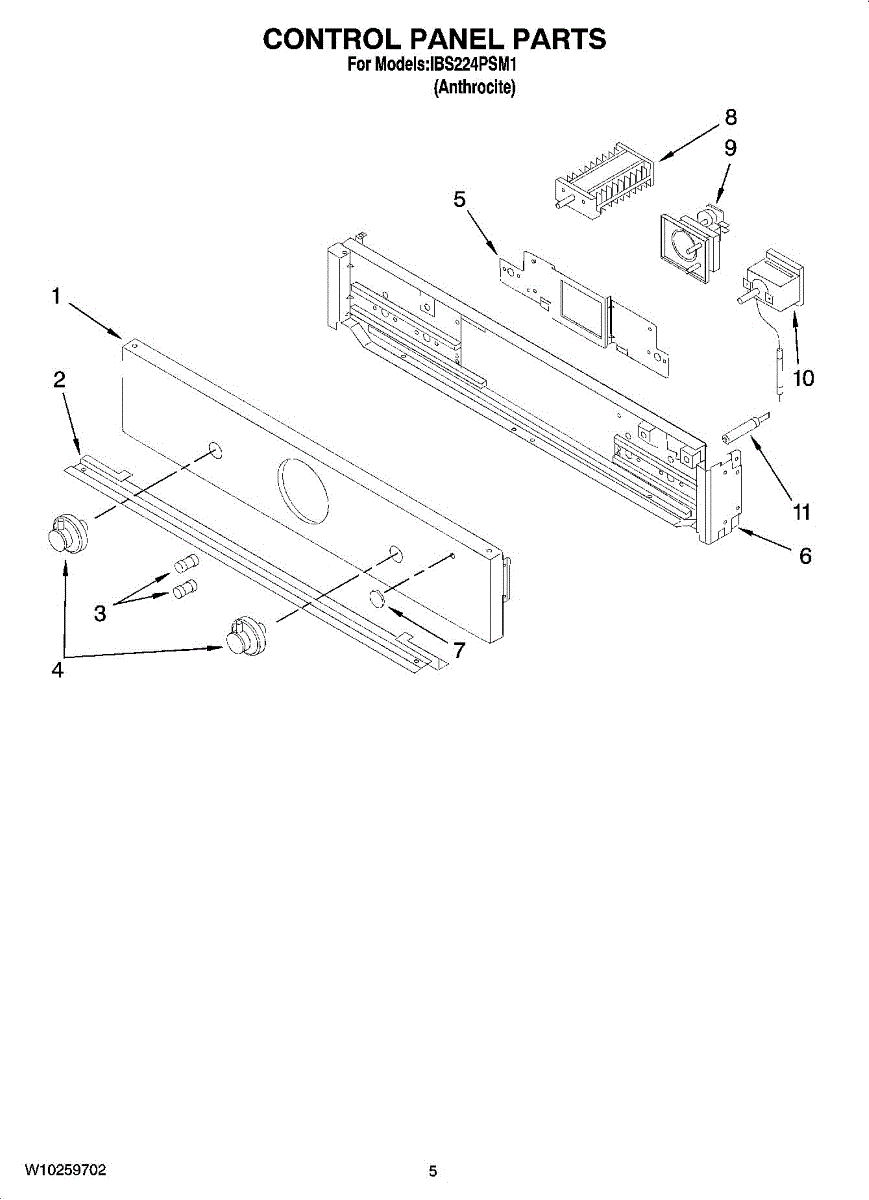 CONTROL PANEL PARTS
For Models:IBS224PSM1
(Anthrocite)

8
9
5
1
10
2
11
6
3
7
4

W10259702
5