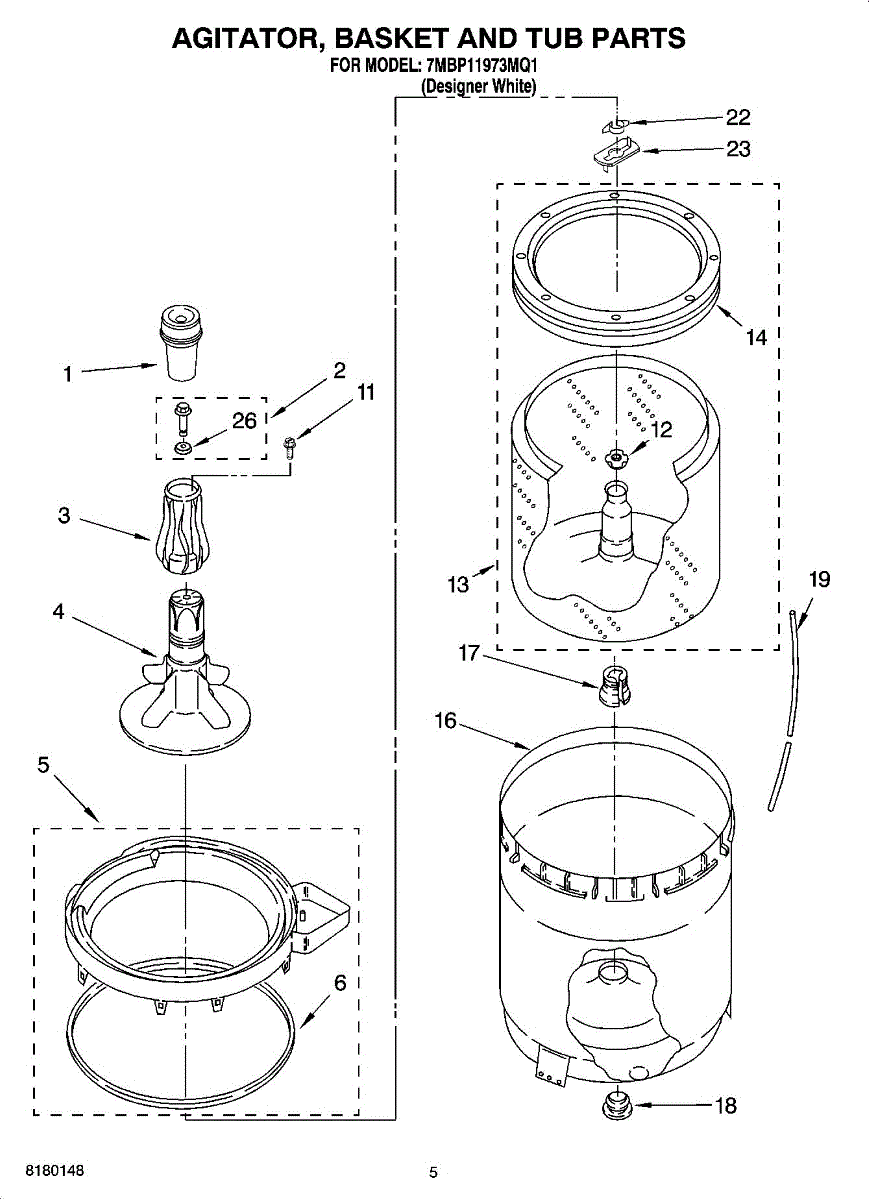 AGITATOR, BASKET AND TUB PARTS
FOR MODEL: 7MBP11973MQ1
(Designer White)

22
23
14
1
2
11
26
12
3
13
19
4
17
16
5
6
18

8180148
5