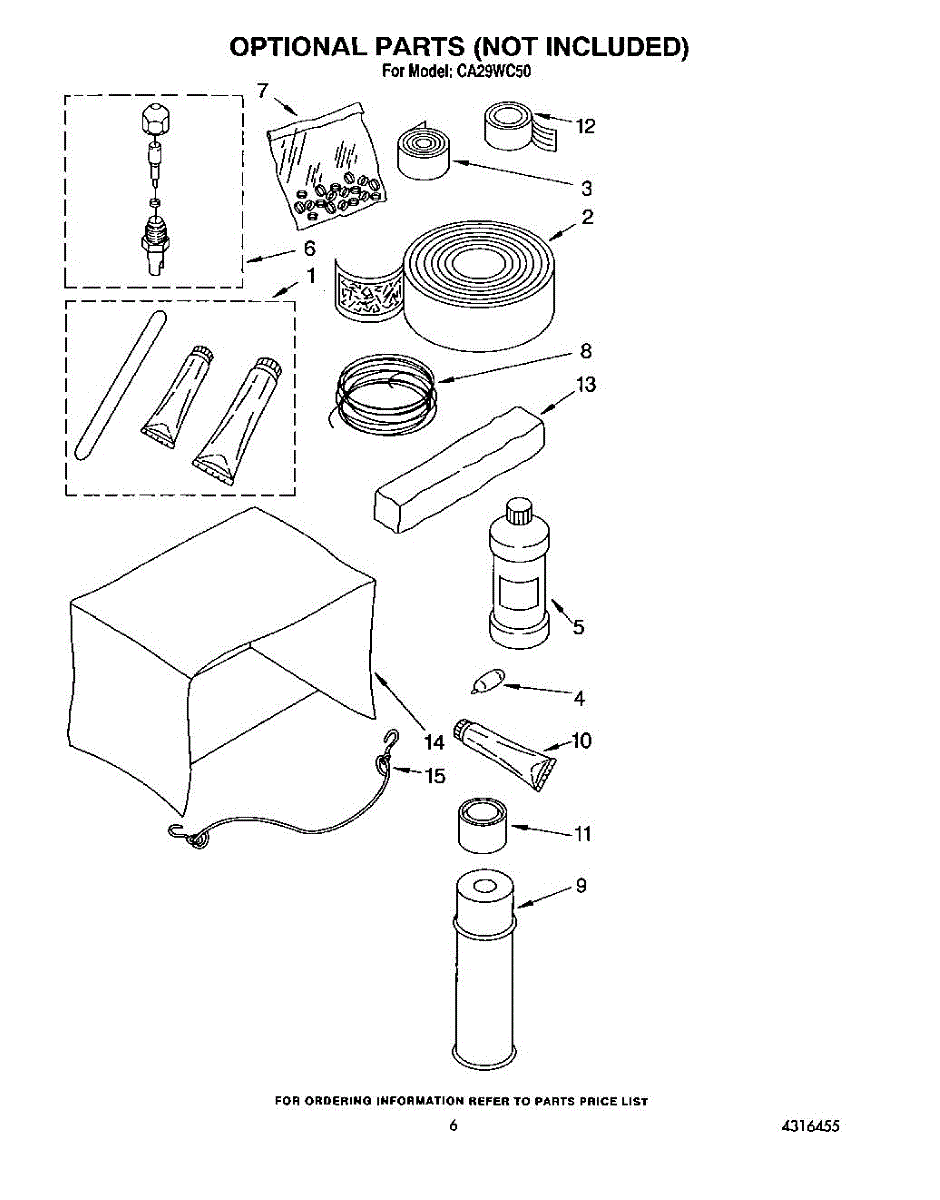 OPTIONAL PARTS (NOT INCLUDED)
For Model: CA29WC50

7
12
3
2
6
1
8
13
5
4
14
10
15
11
9

FOR ORDERING INFORMATION REFER TO PARTS PRICE LIST

6

4316455