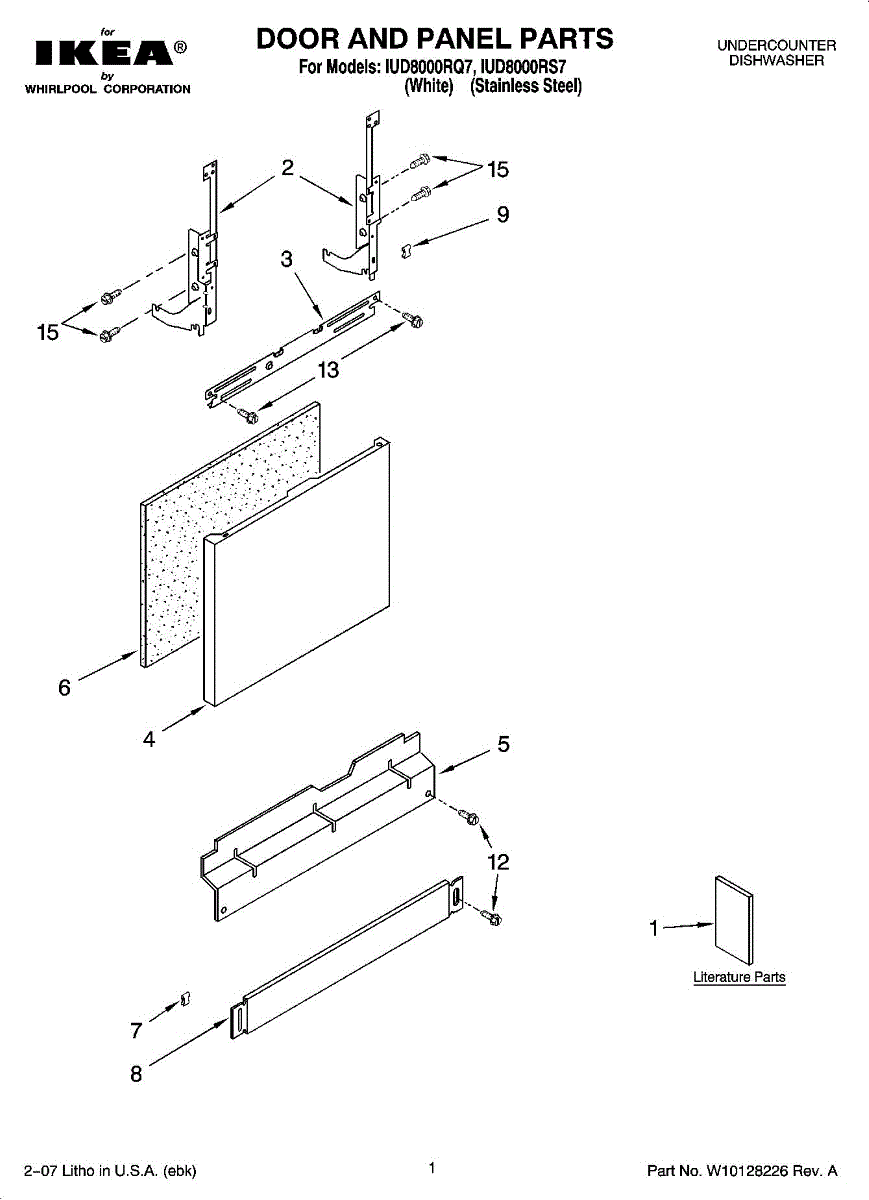 for
IKEA®
by
WHIRLPOOL CORPORATION

DOOR AND PANEL PARTS
For Models: IUD8000RQ7, IUD8000RS7
(White) (Stainless Steel)

UNDERCOUNTER
DISHWASHER

2
15
9
3
15
13
6
4
5
12
1
Literature Parts
7
8

2–07 Litho in U.S.A. (ebk)

1

Part No. W10128226 Rev. A