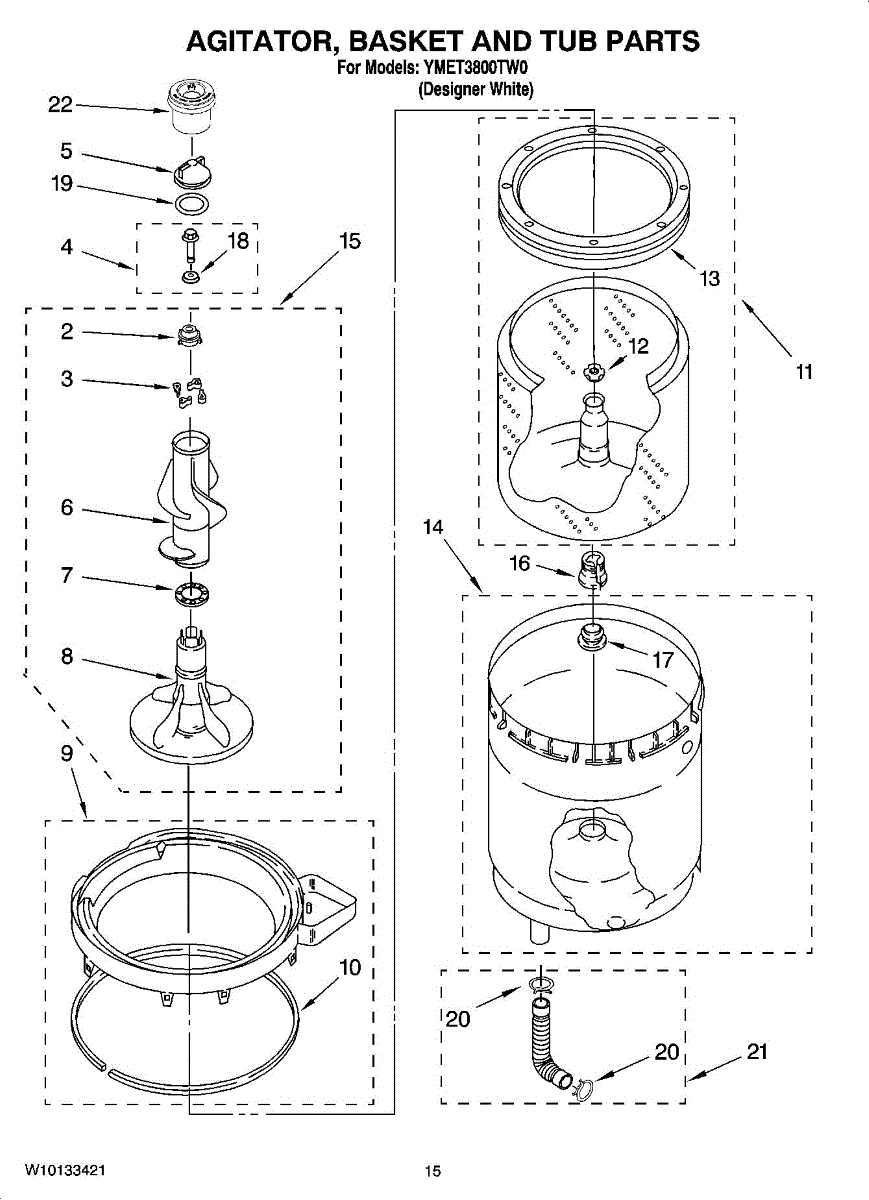 AGITATOR, BASKET AND TUB PARTS
For Models: YMET3800TW0
(Designer White)

22
5
19
4
18
15
2
3
6
7
8
9
10
13
12
11
14
16
17
20
20
21

W10133421
15