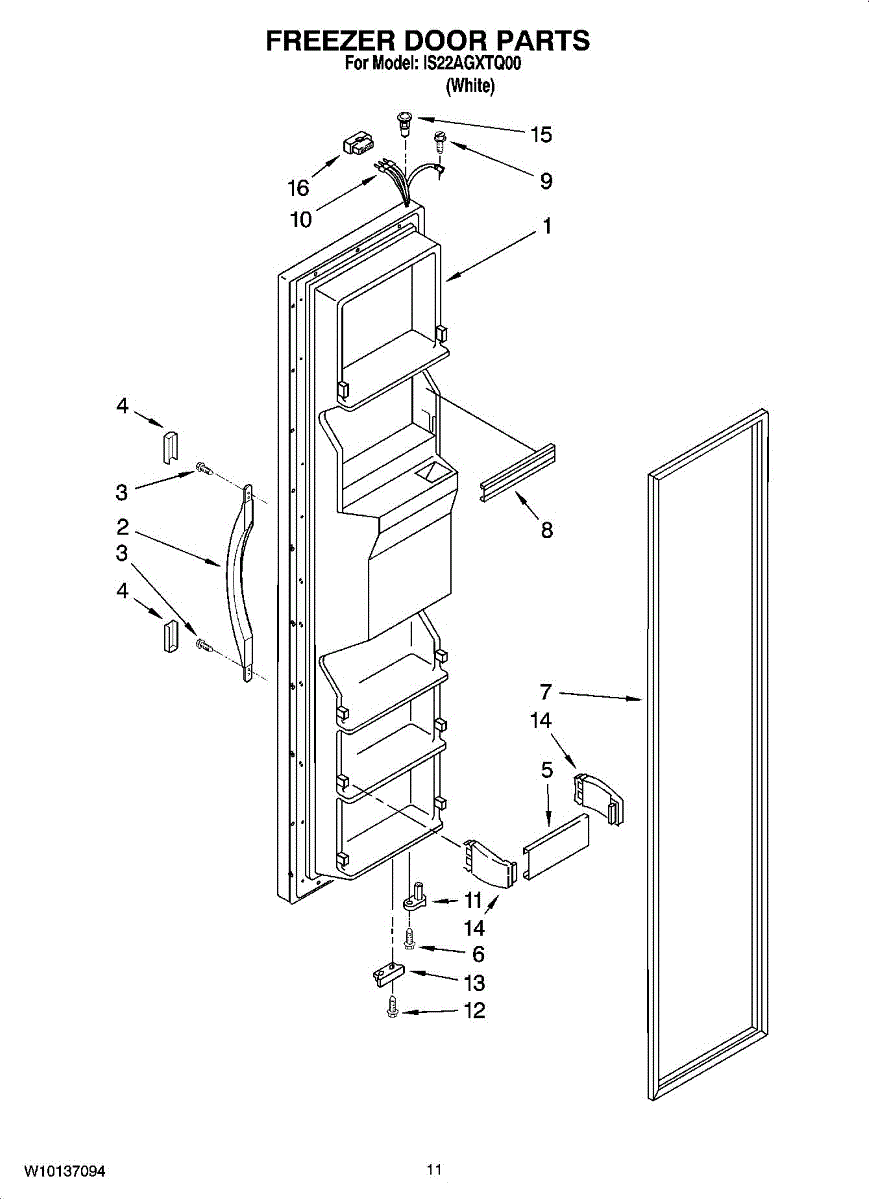 FREEZER DOOR PARTS
For Model: IS22AGXTQ00
(White)

15
9
16
10
1
4
3
2
3
4
8
7
14
5
11
14
6
13
12

W10137094
11