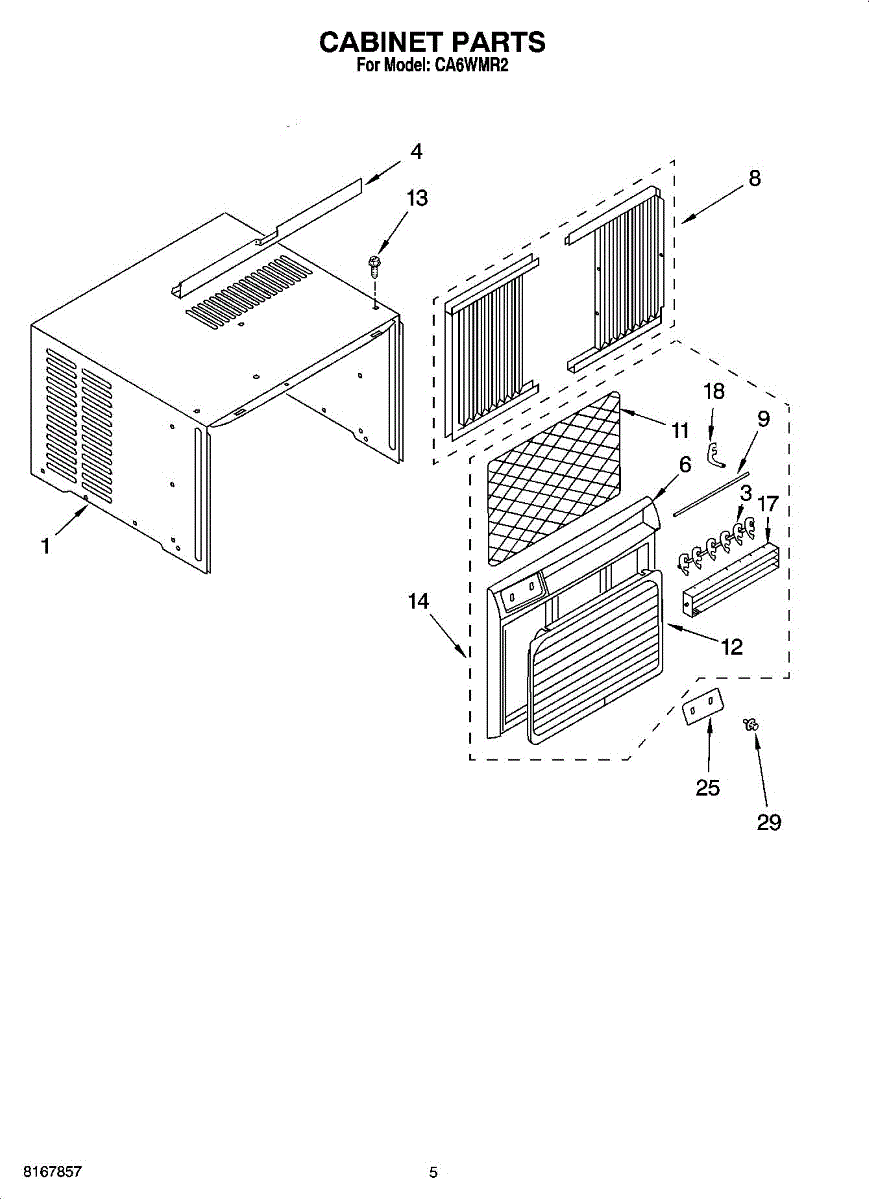 CABINET PARTS
For Model: CA6WMR2

4
13
8
18
9
11
6
3
17
1
14
12
25
29

8167857
5