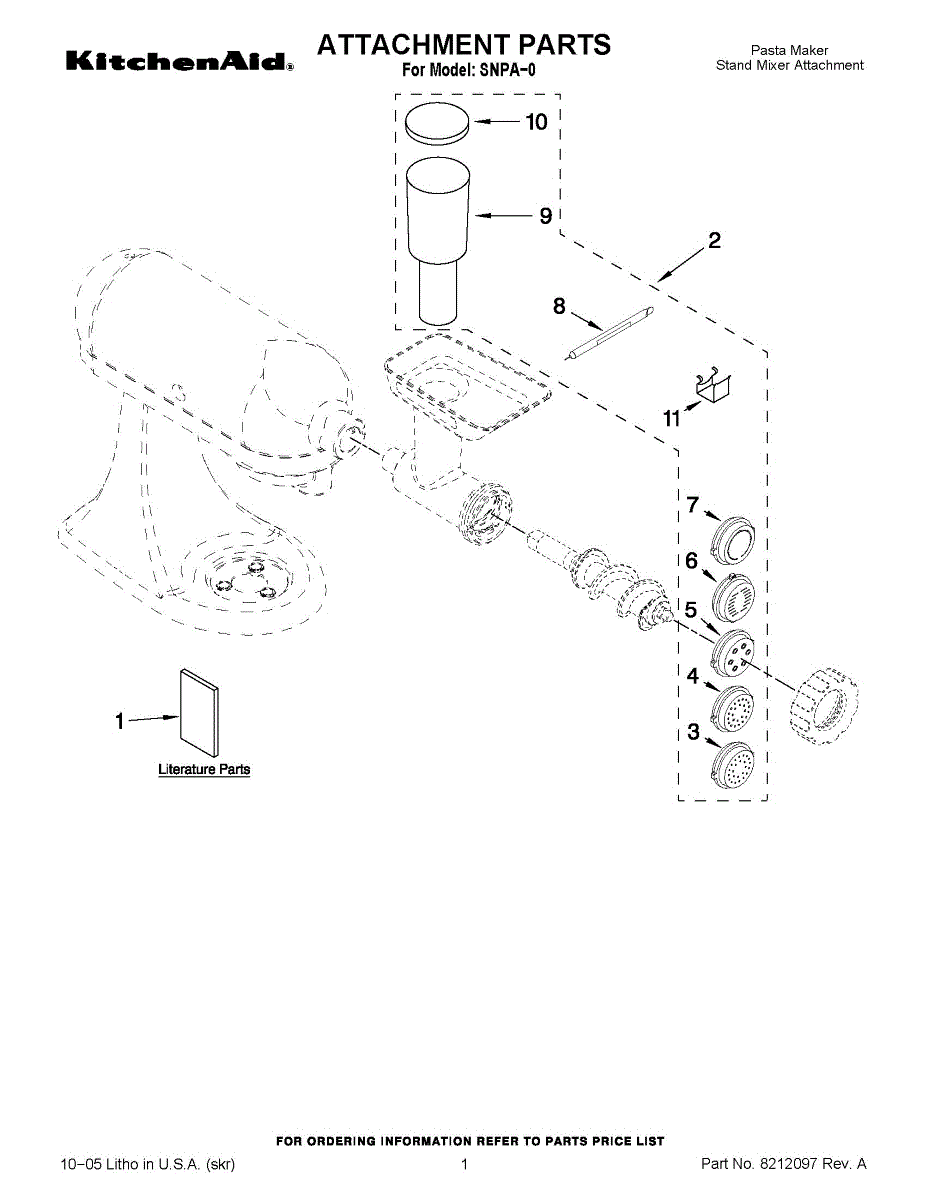 KitchenAid®

ATTACHMENT PARTS
For Model: SNPA-0

Pasta Maker
Stand Mixer Attachment

10

9

2

8

11

7

6

5

4

3

1

Literature Parts

FOR ORDERING INFORMATION REFER TO PARTS PRICE LIST

10-05 Litho in U.S.A. (skr)

1

Part No. 8212097 Rev. A