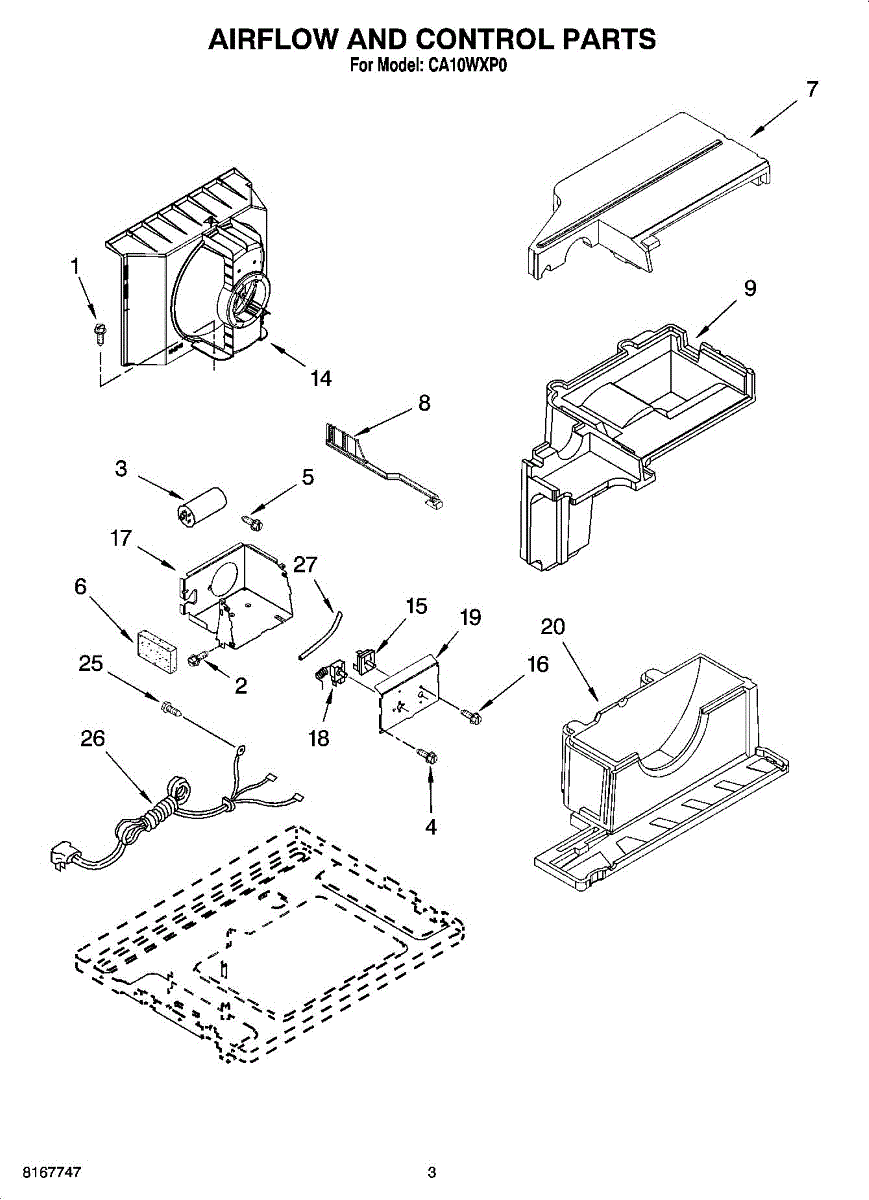 AIRFLOW AND CONTROL PARTS
For Model: CA10WXP0

7

1

9

14

8

3

5

17

27

6

15

19

20

25

2

16

18

26

4

8167747

3