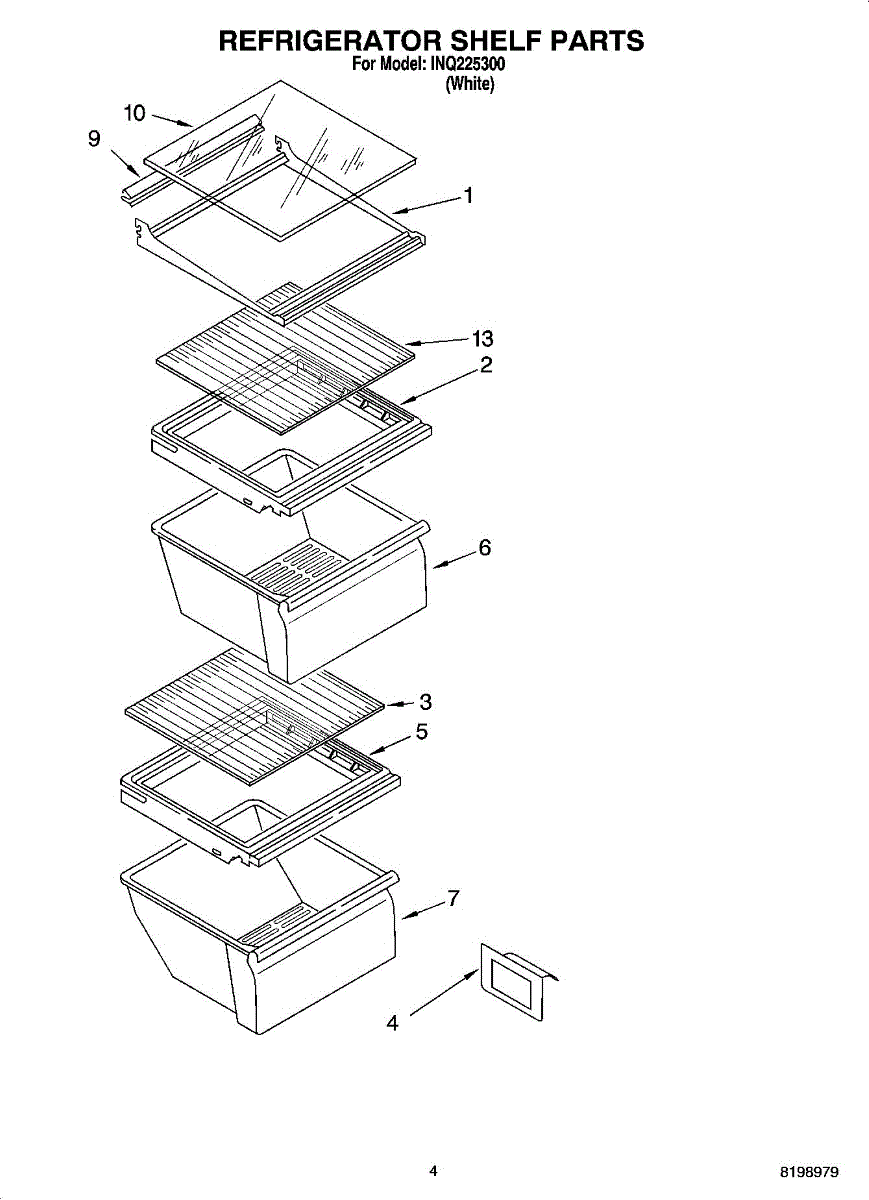 REFRIGERATOR SHELF PARTS
For Model: INQ225300
(White)

10
9
1
13
2
6
3
5
7
4

4
8198979