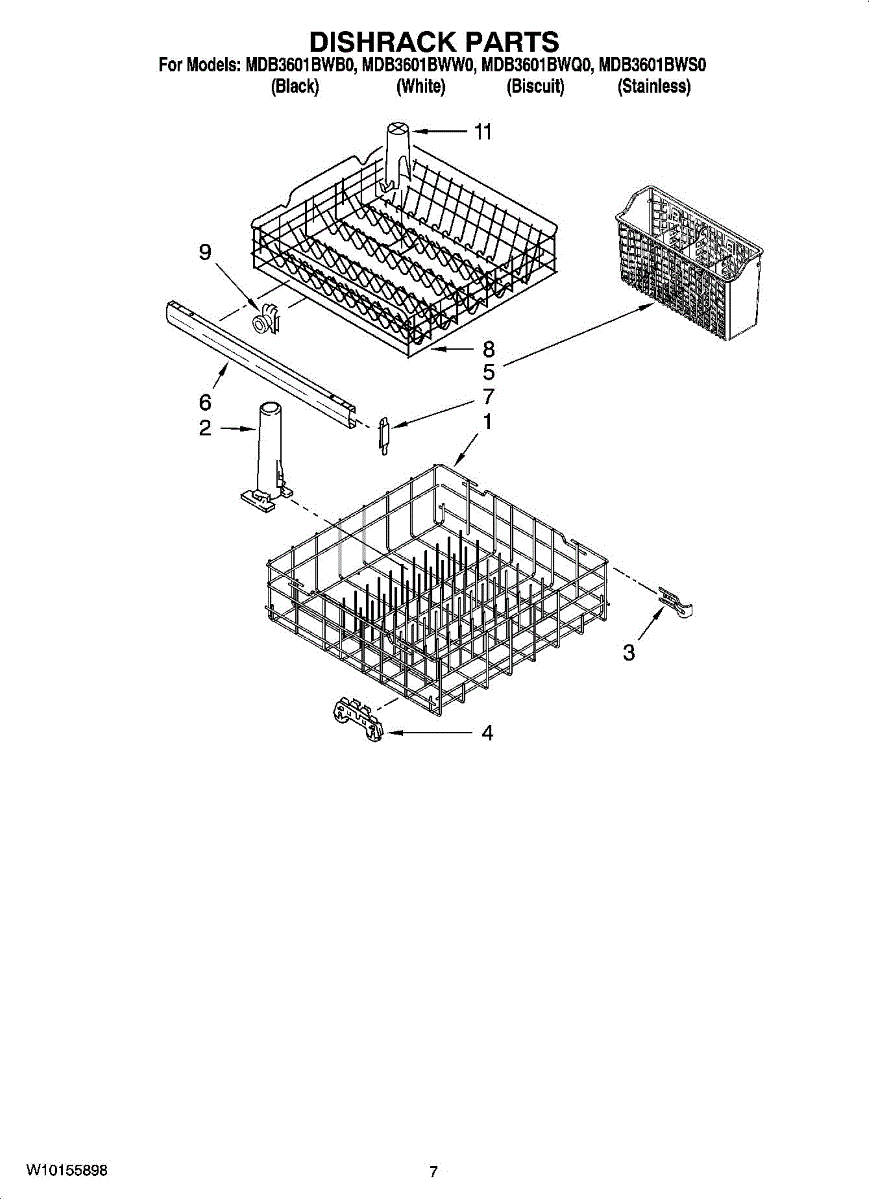 DISHRACK PARTS
For Models: MDB3601BWB0, MDB3601BWW0, MDB3601BWQ0, MDB3601BWS0
(Black) (White) (Biscuit) (Stainless)

11
9
8
5
6
7
2
1
3
4

W10155898
7