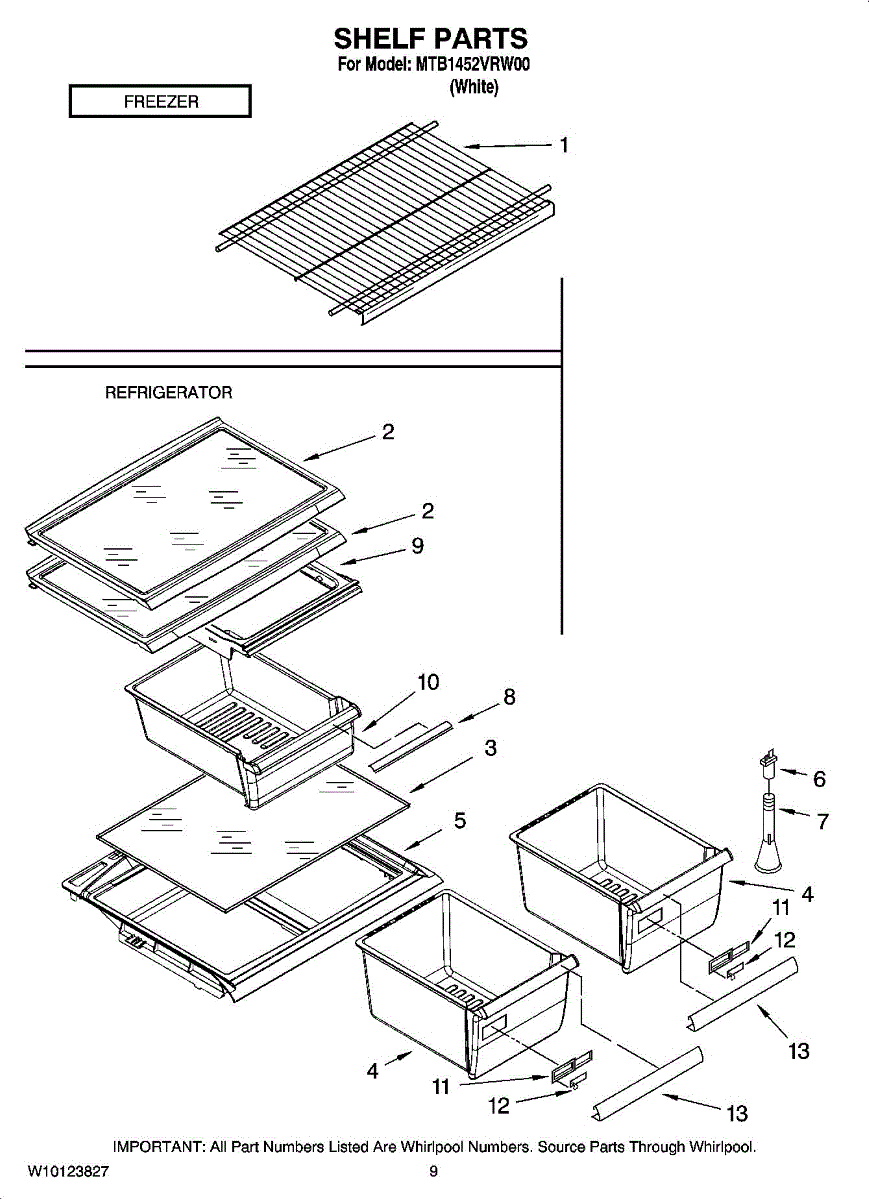 SHELF PARTS
For Model: MTB1452VRW00
(White)

FREEZER

1

REFRIGERATOR

2
2
9
10
8
3
5
6
7
4
11
12
13
4
11
12
13

IMPORTANT: All Part Numbers Listed Are Whirlpool Numbers. Source Parts Through Whirlpool.

W10123827

9