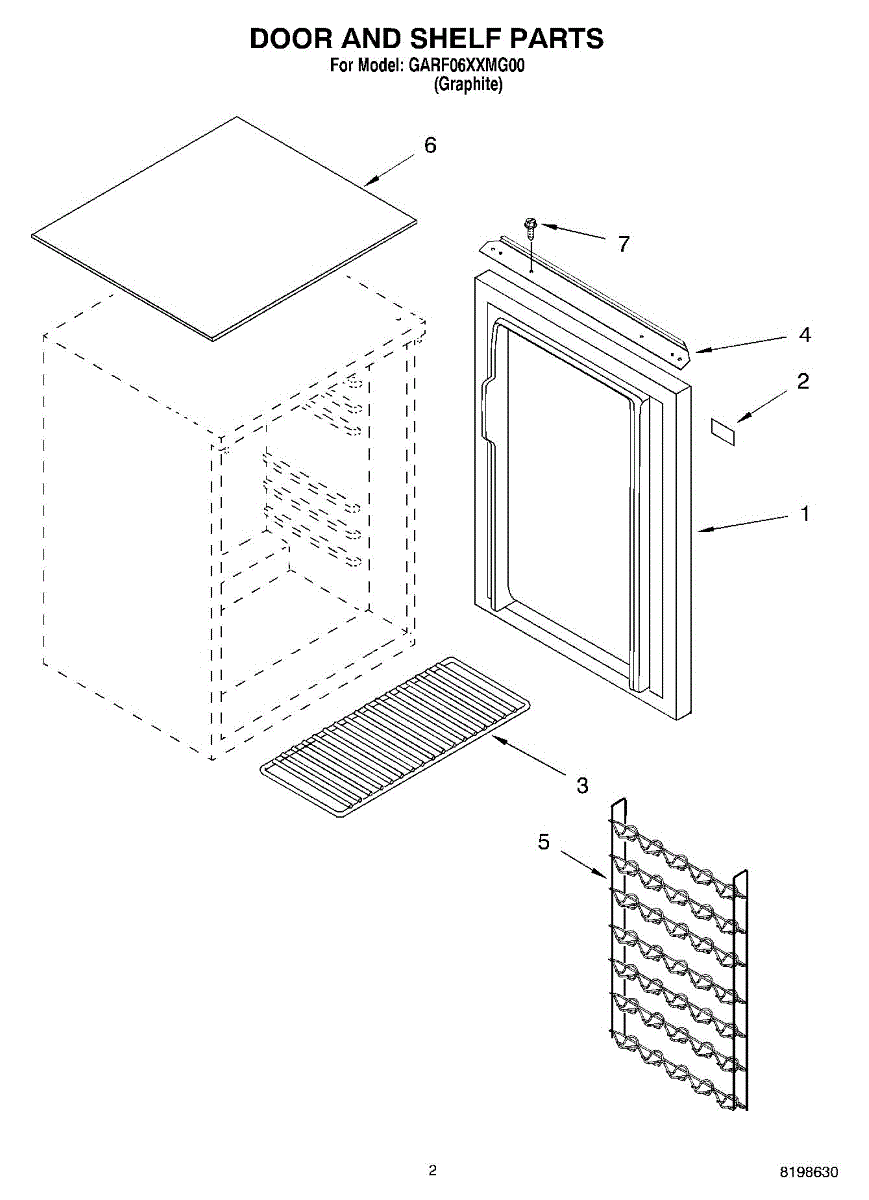 DOOR AND SHELF PARTS
For Model: GARF06XXMG00
(Graphite)

6

7

4

2

1

3

5

2

8198630