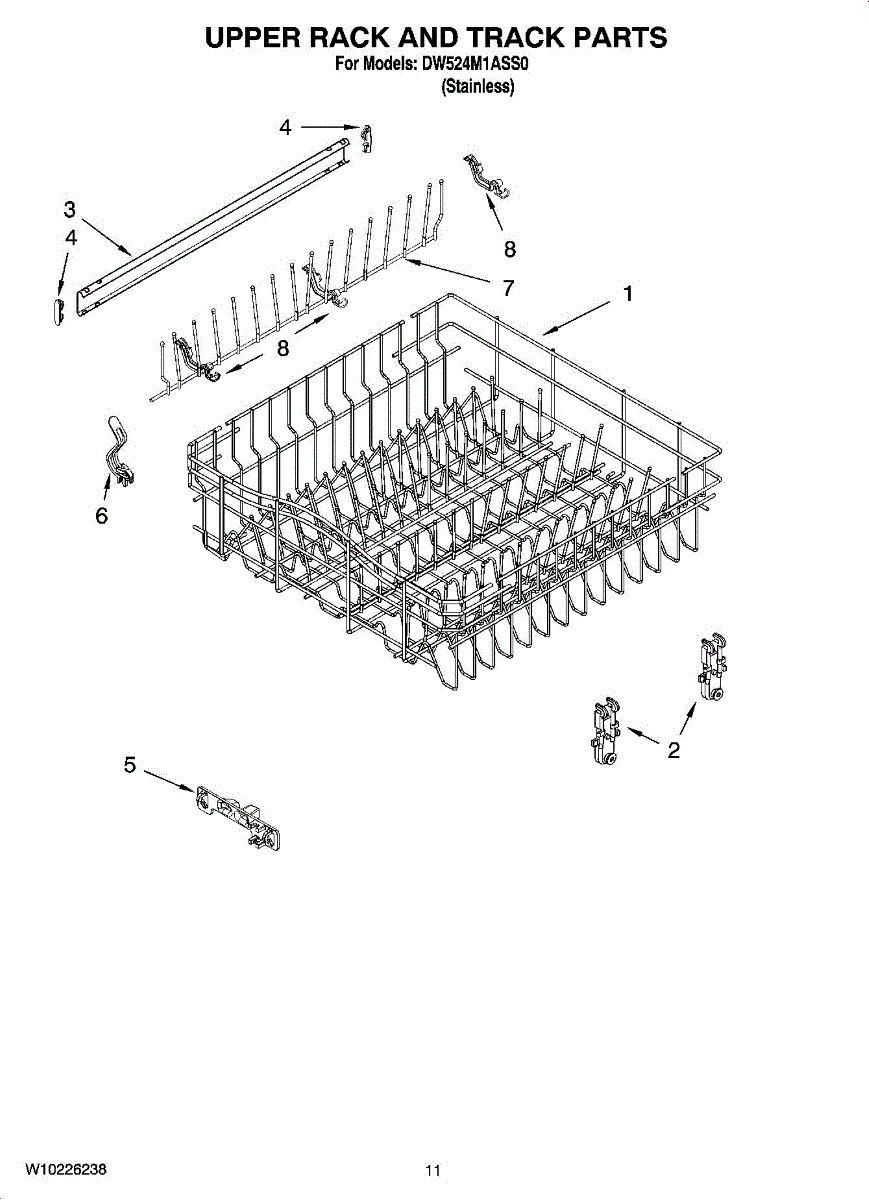 UPPER RACK AND TRACK PARTS
For Models: DW524M1ASS0
(Stainless)

4
3
4
8
7
1
8
6
2
5

W10226238
11