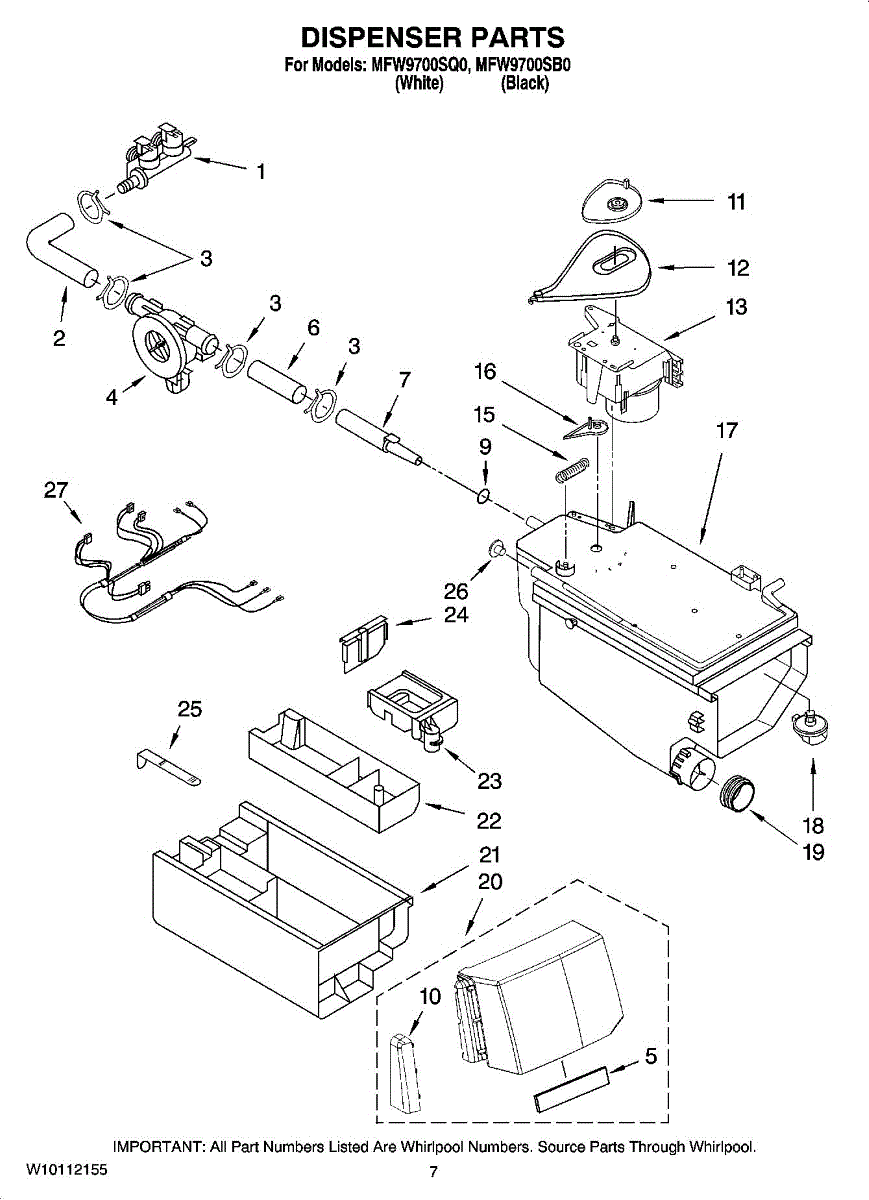 DISPENSER PARTS
For Models: MFW9700SQ0, MFW9700SB0
(White) (Black)

1
11
3
12
2
3
13
6
3
4
7
16
15
17
9
27
26
24
25
23
22
18
19
21
20
10
5

IMPORTANT: All Part Numbers Listed Are Whirlpool Numbers. Source Parts Through Whirlpool.
W10112155
7