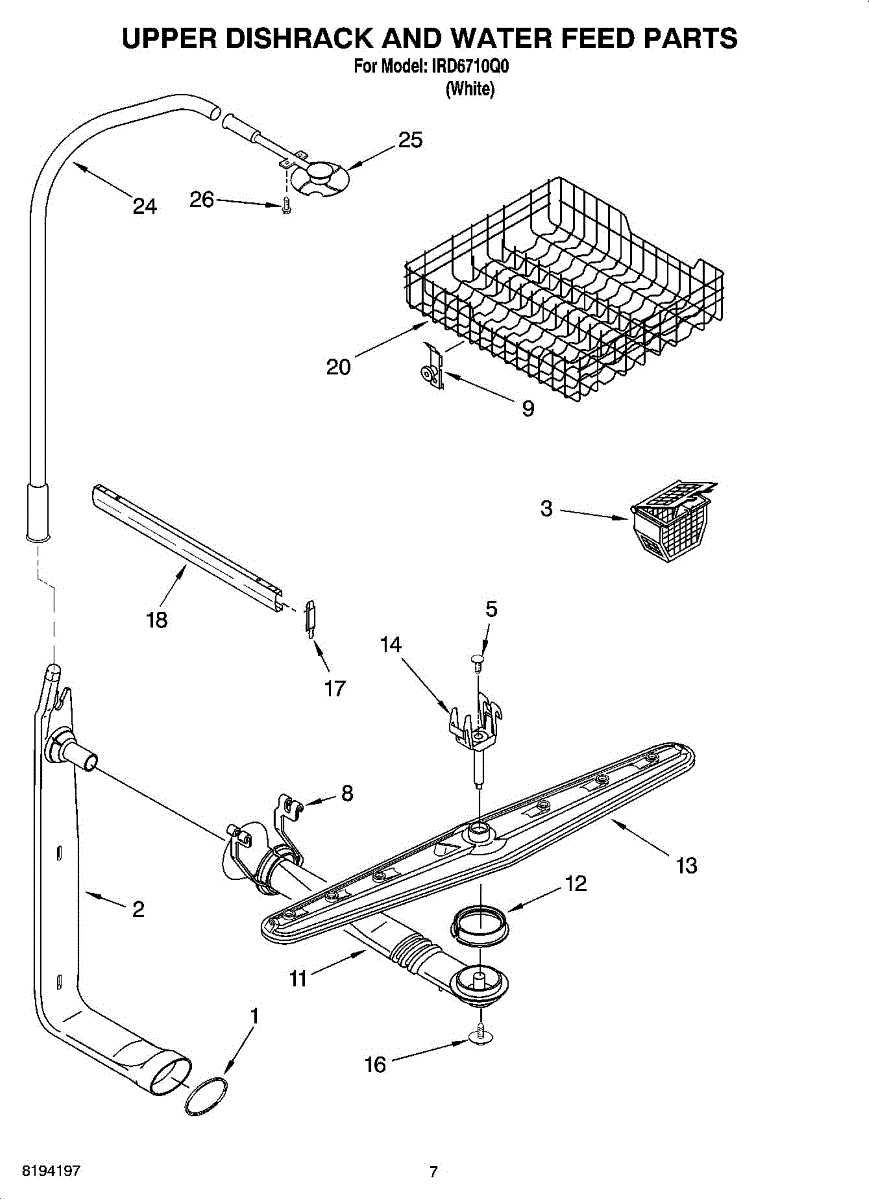 UPPER DISHRACK AND WATER FEED PARTS
For Model: IRD6710Q0
(White)

25
24
26
20
9
3
18
17
5
14
8
13
2
12
11
1
16

8194197
7