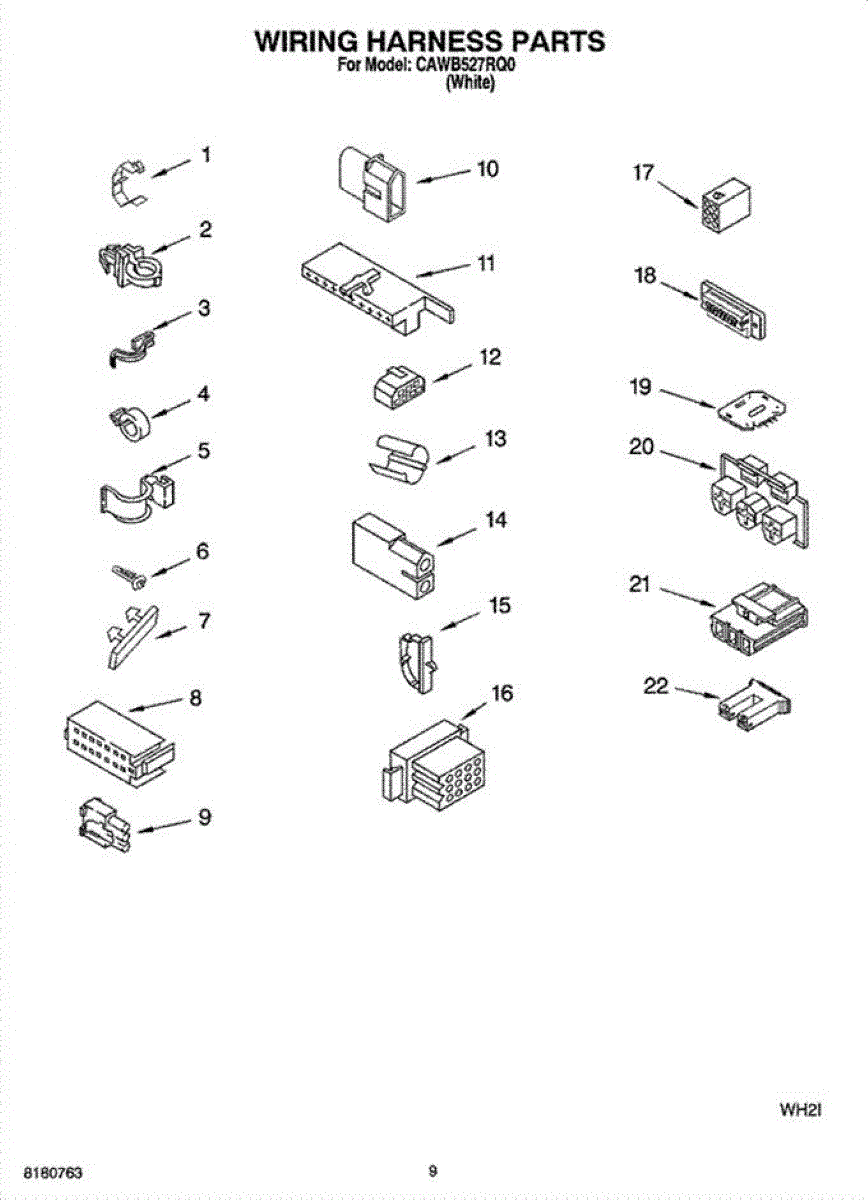 WIRING HARNESS PARTS
For Model: CAWB527RQ0
(White)

1
2
3
4
5
6
7
8
9

10
11
12
13
14
15
16

17
18
19
20
21
22

WH2I

8180763

9