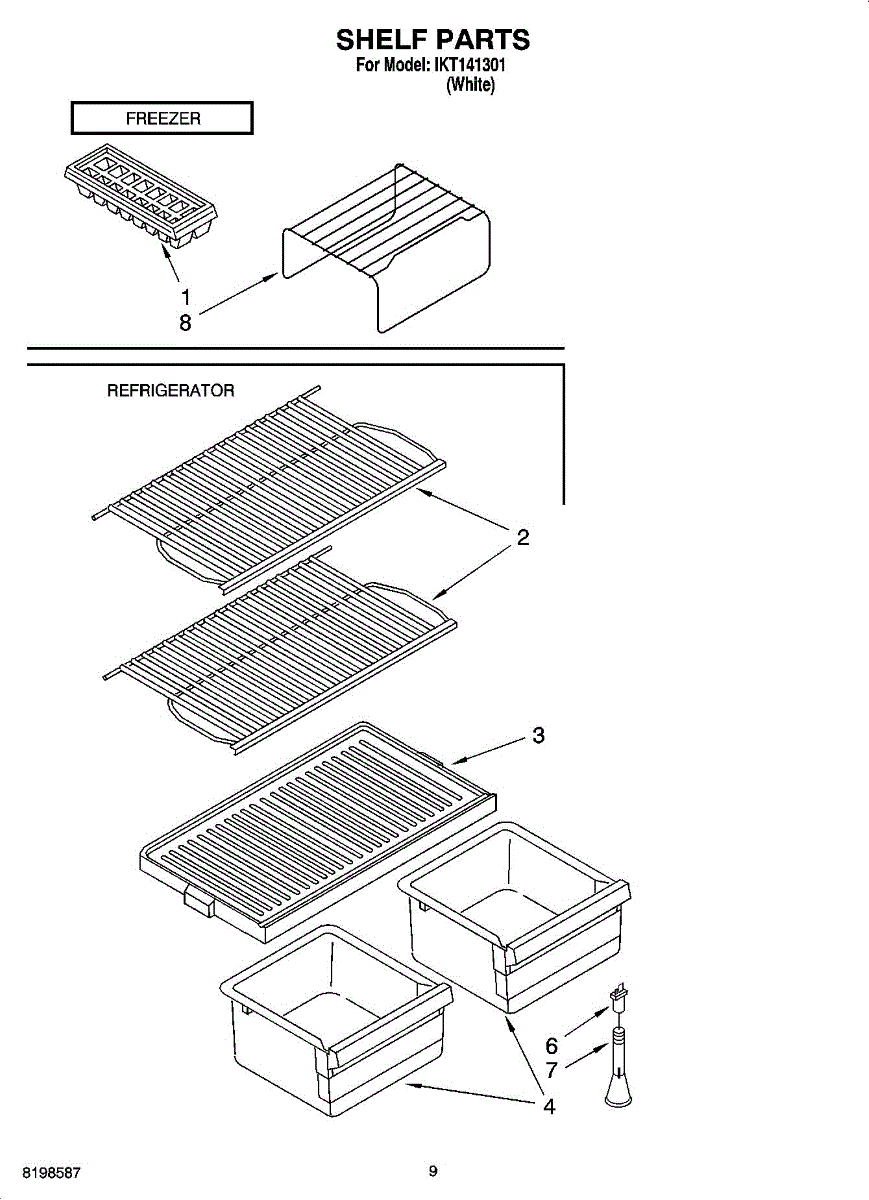 SHELF PARTS
For Model: IKT141301
(White)

FREEZER

1
8

REFRIGERATOR

2

3

6
7

4

8198587

9