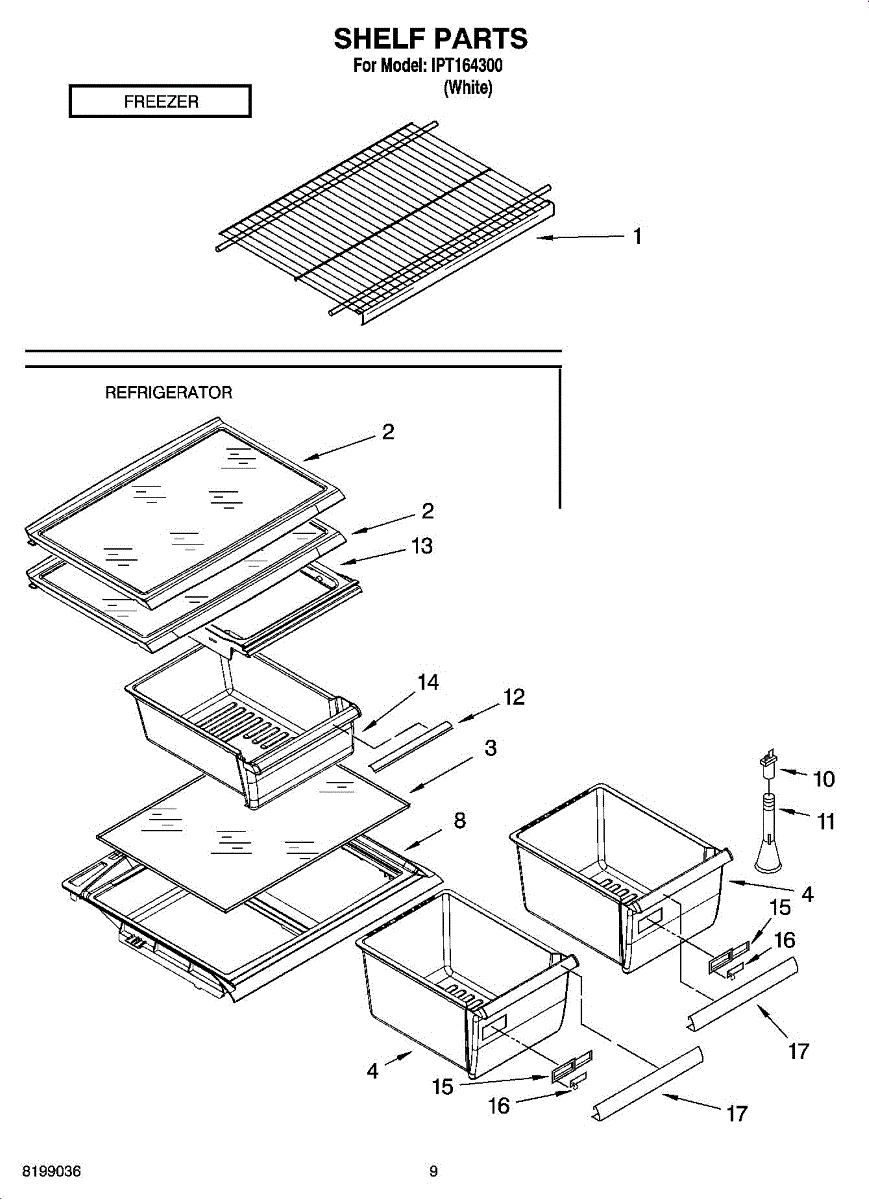 SHELF PARTS
For Model: IPT164300
(White)

FREEZER

1

REFRIGERATOR

2
2
13
14
12
3
8
10
11
4
15
16
17
4
15
16
17

8199036

9