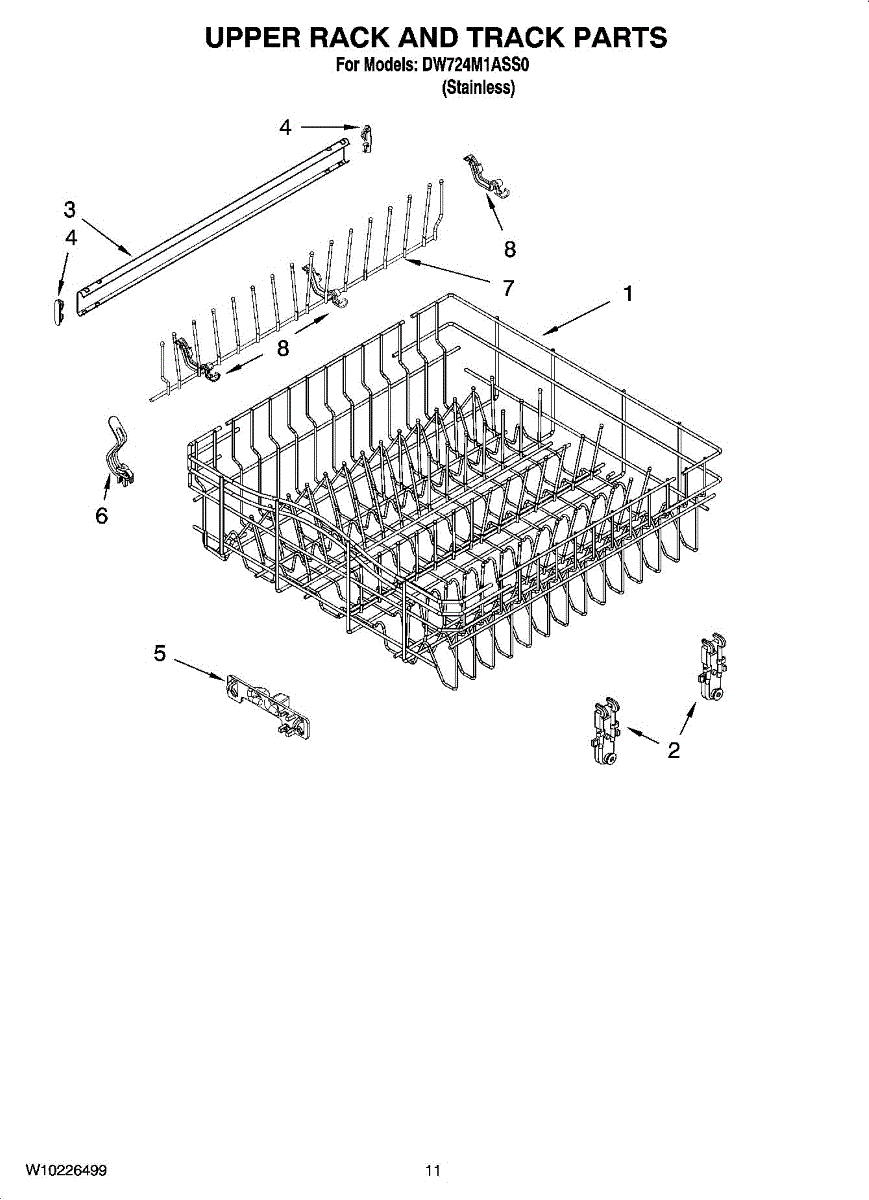 UPPER RACK AND TRACK PARTS
For Models: DW724M1ASS0
(Stainless)

4
3
4
8
7
1
8
6
5
2

W10226499
11