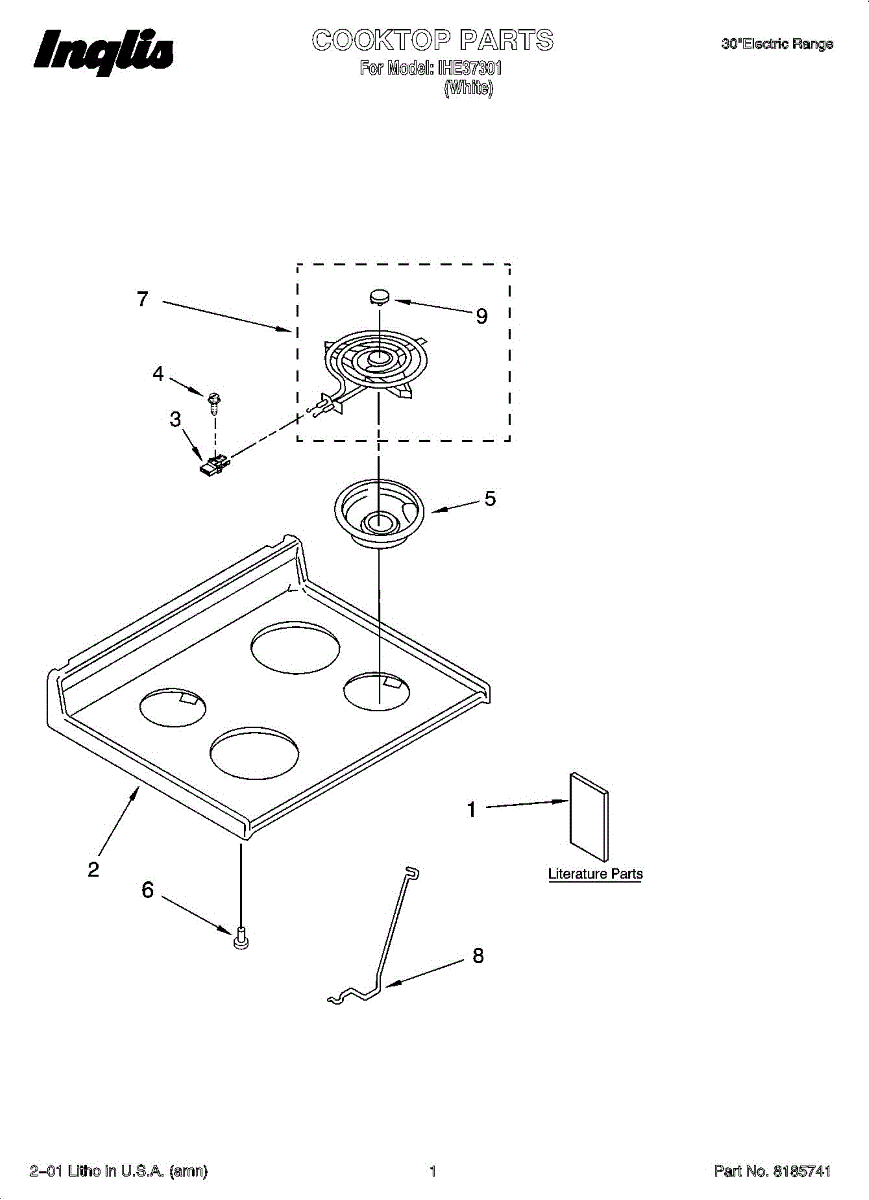 Inglis

COOKTOP PARTS
For Model: IHE37301
(White)

30"Electric Range

7
9
4
3
5
1
Literature Parts
2
6
8

2–01 Litho in U.S.A. (amn)

1

Part No. 8185741