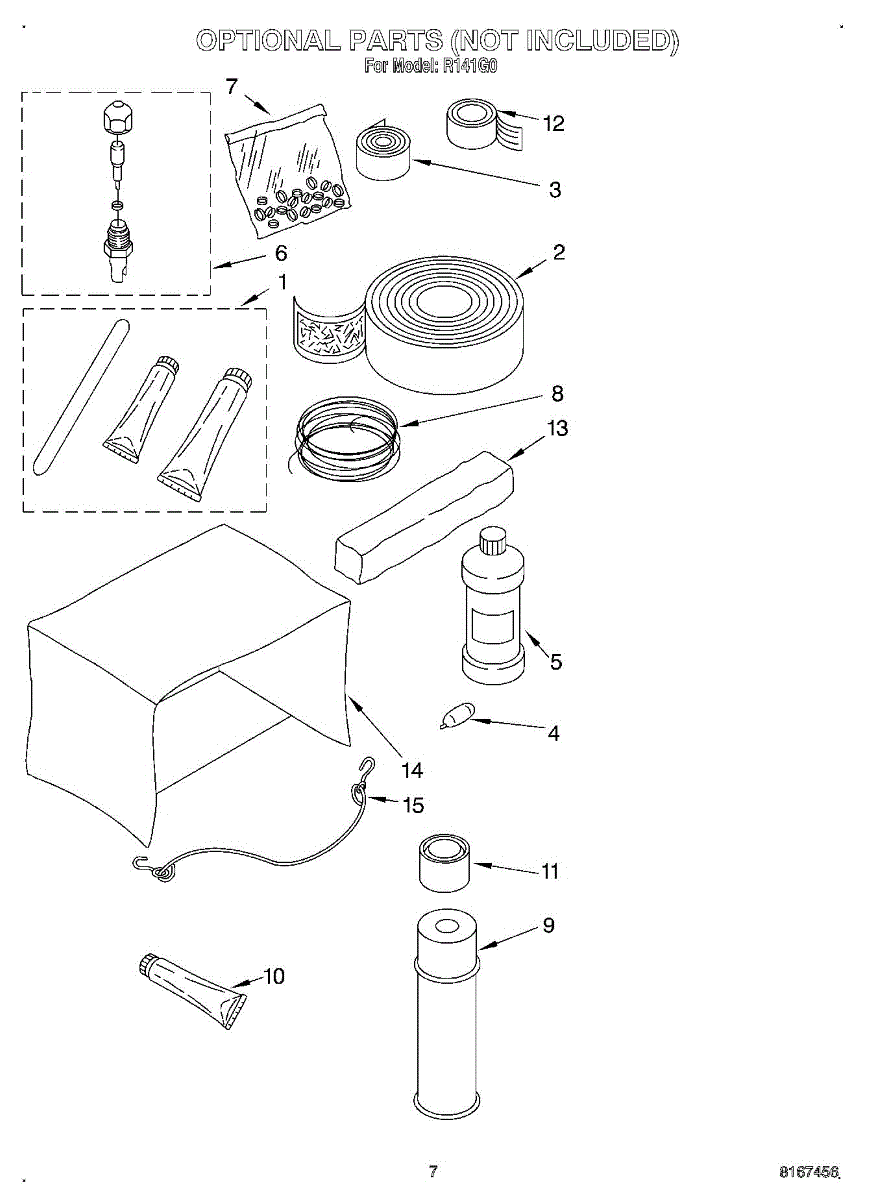 OPTIONAL PARTS (NOT INCLUDED)
For Model: R141G0

7
12
3
6
2
1
8
13
5
4
14
15
11
9
10

7

8167456